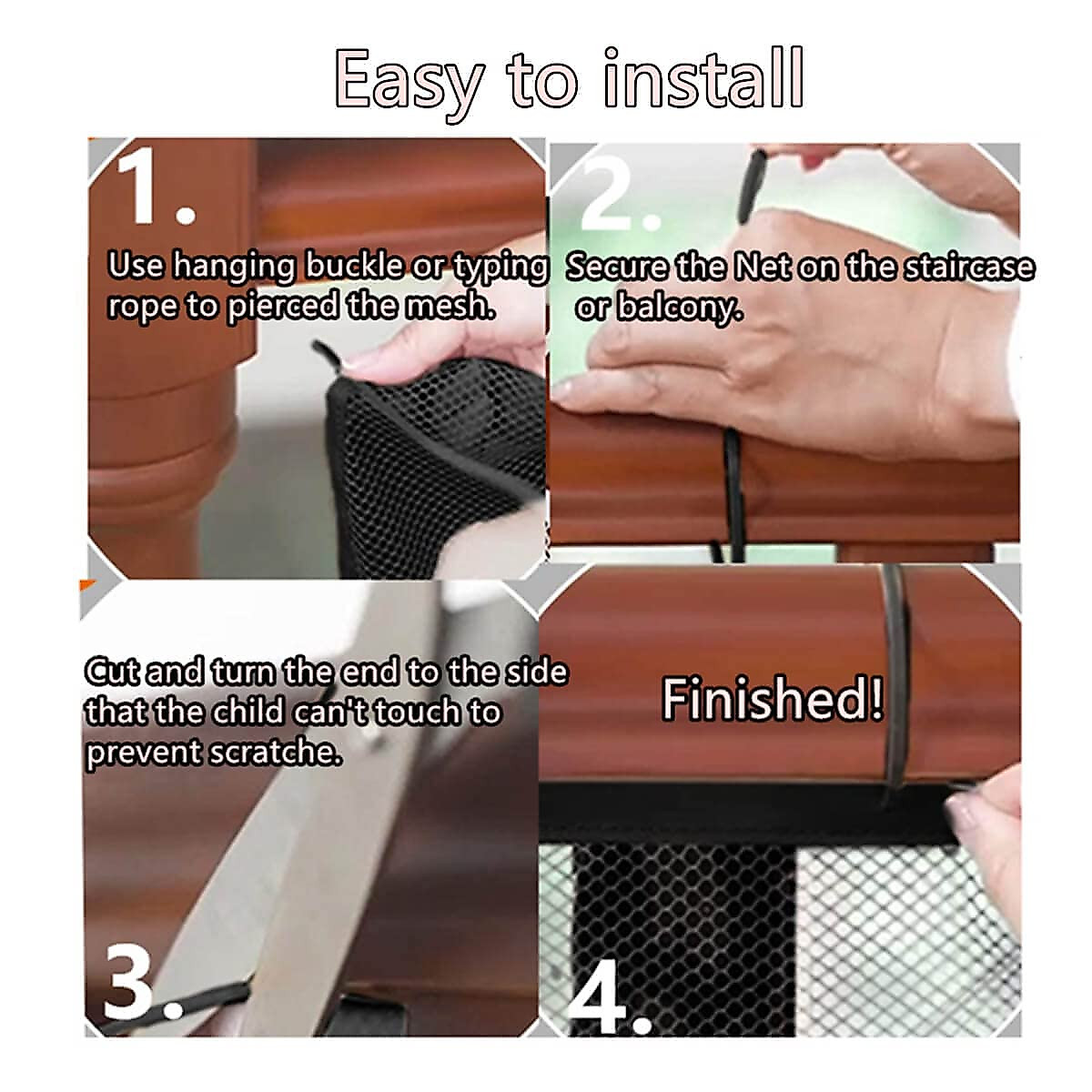 Easy to install

1.

Use hanging buckle or typing rope to pierced the mesh.

2.

Secure the Net on the staircase or balcony.

Cut and turn the end to the side that the child can't touch to prevent scratche.

3.

Finished!

4.