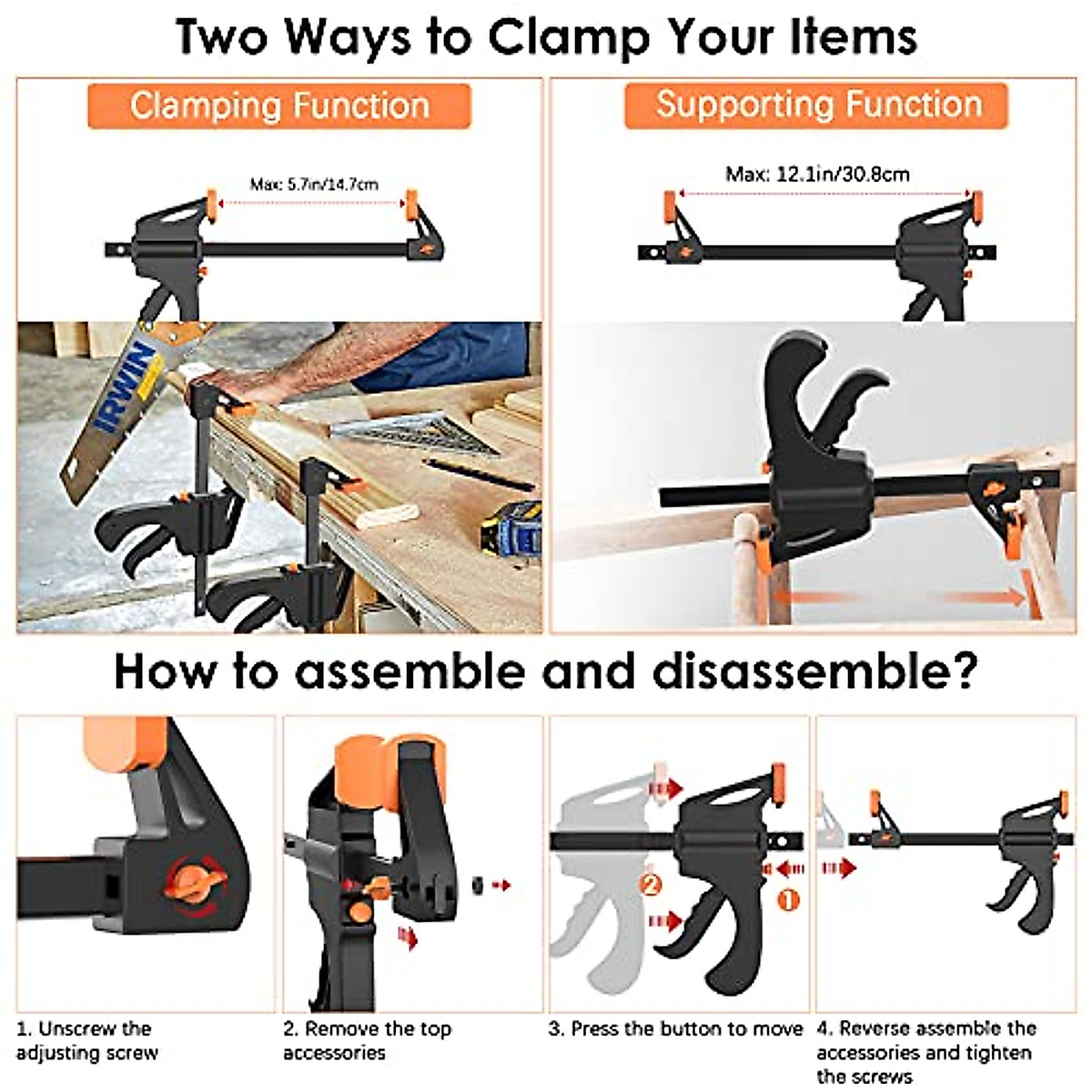 Two Ways to Clamp Your Items

Clamping Function

Max: 5.7in/14.7cm

IRWIN

Supporting Function

Max: 12.1in/30.8cm

How to assemble and disassemble?

2

1

1. Unscrew the adjusting screw

2. Remove the top accessories

3. Press the button to move

4. Reverse assemble the accessories and tighten the screws