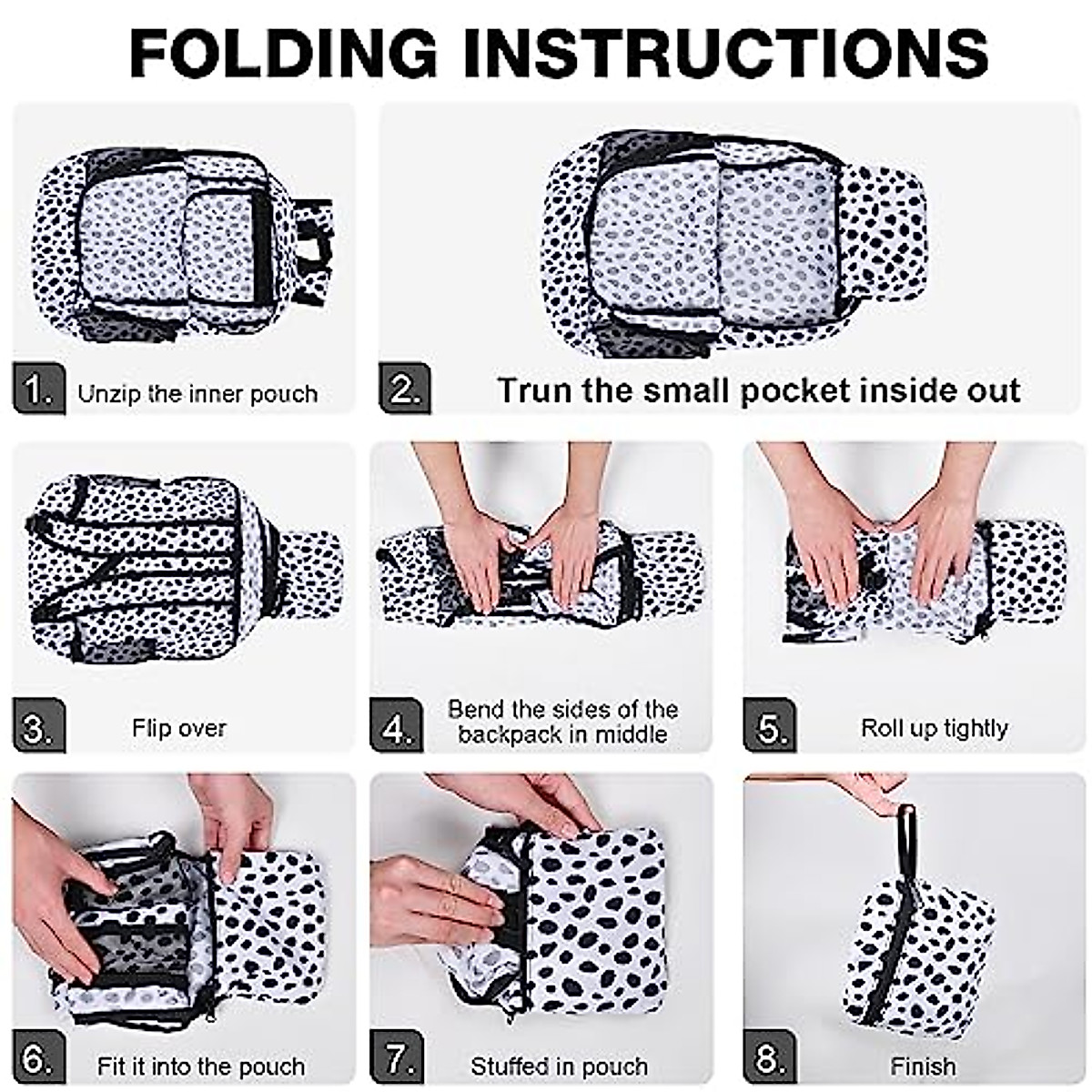 FOLDING INSTRUCTIONS

1. Unzip the inner pouch

2. Trun the small pocket inside out

3. Flip over

4. Bend the sides of the backpack in middle

5. Roll up tightly

6. Fit it into the pouch

7. Stuffed in pouch

8. Finish