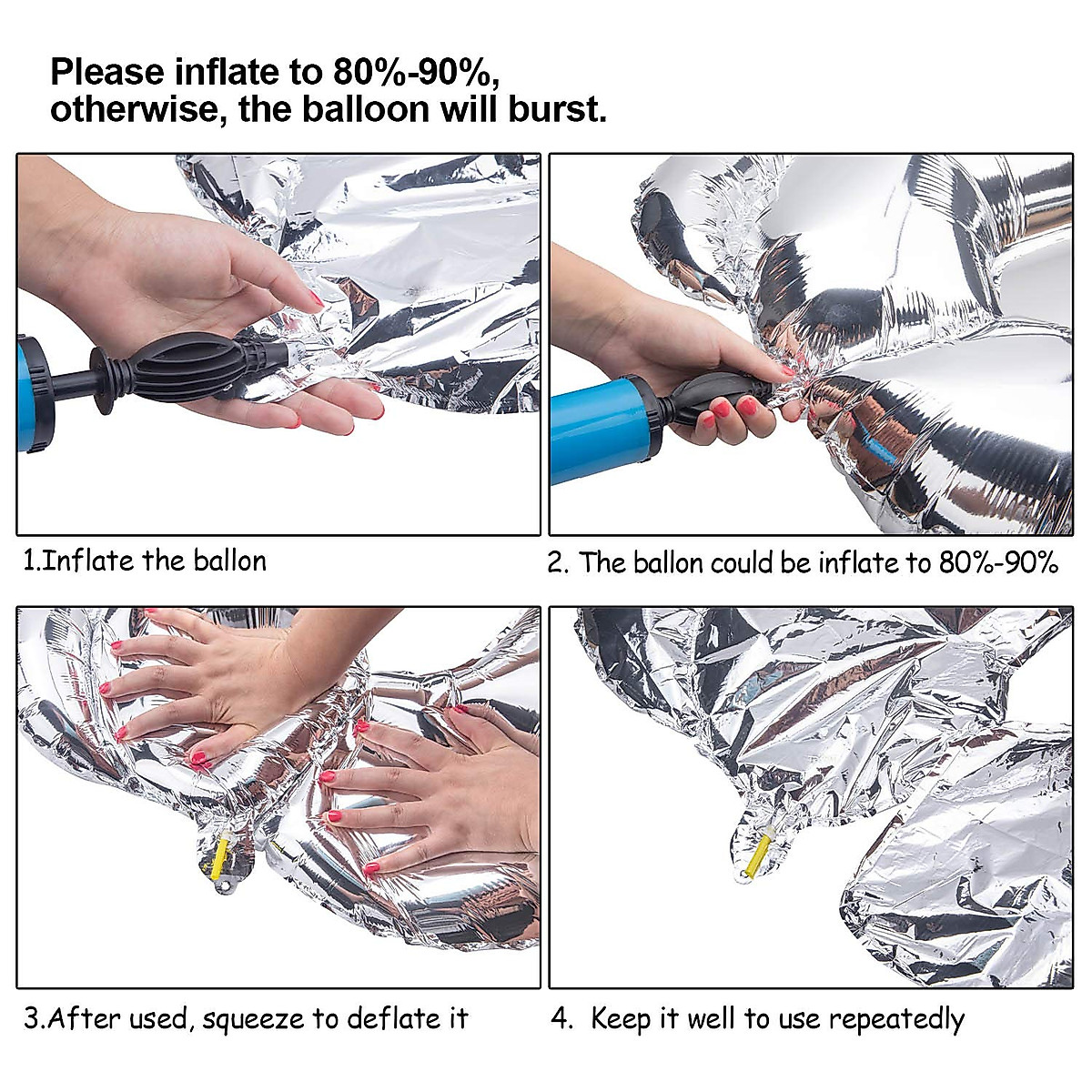 Please inflate to 80%-90%, otherwise, the balloon will burst.

1.Inflate the ballon

2. The ballon could be inflate to 80%-90%

3.After used, squeeze to deflate it

4. Keep it well to use repeatedly