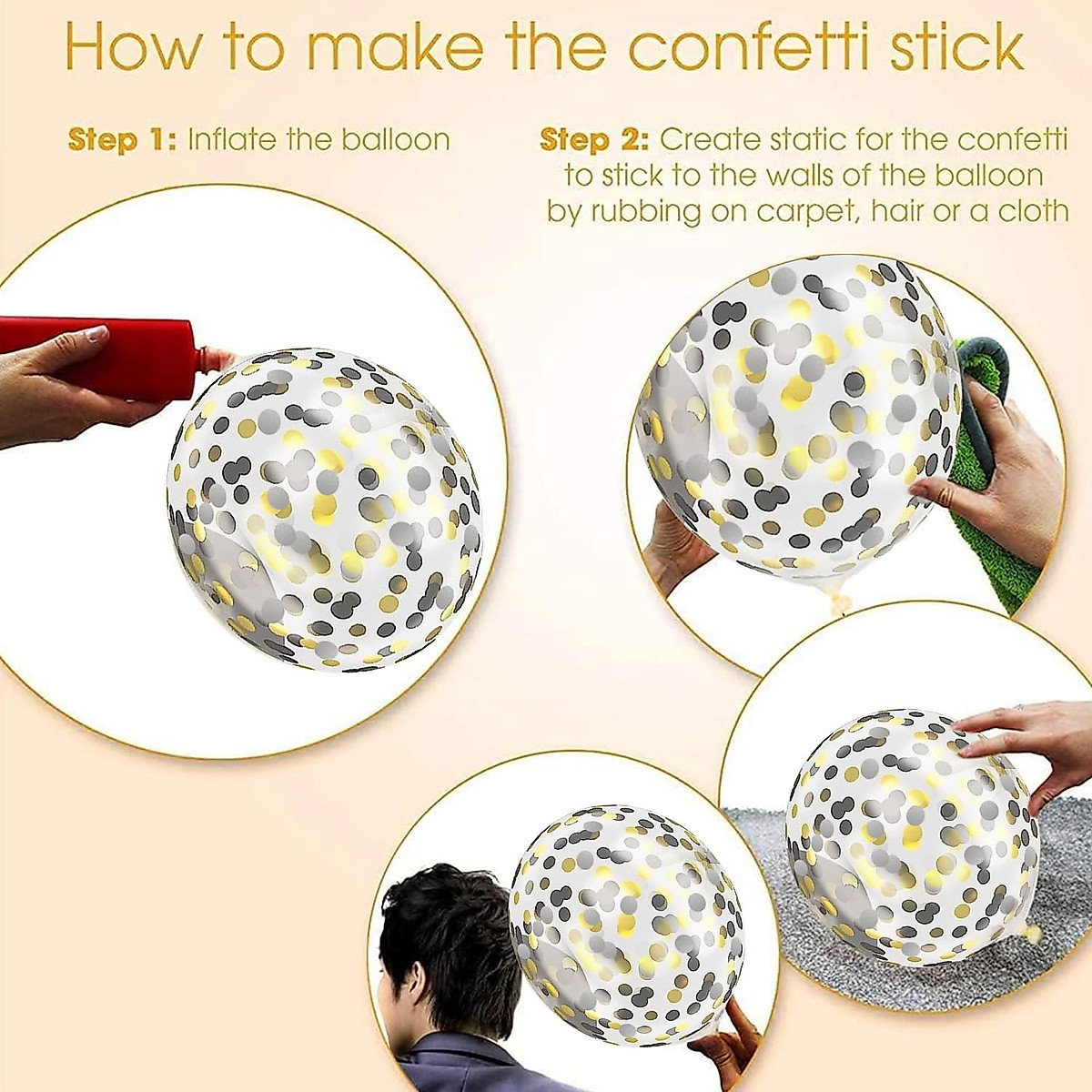 How to make the confetti stick

Step 1: Inflate the balloon

Step 2: Create static for the confetti to stick to the walls of the balloon by rubbing on carpet, hair or a cloth