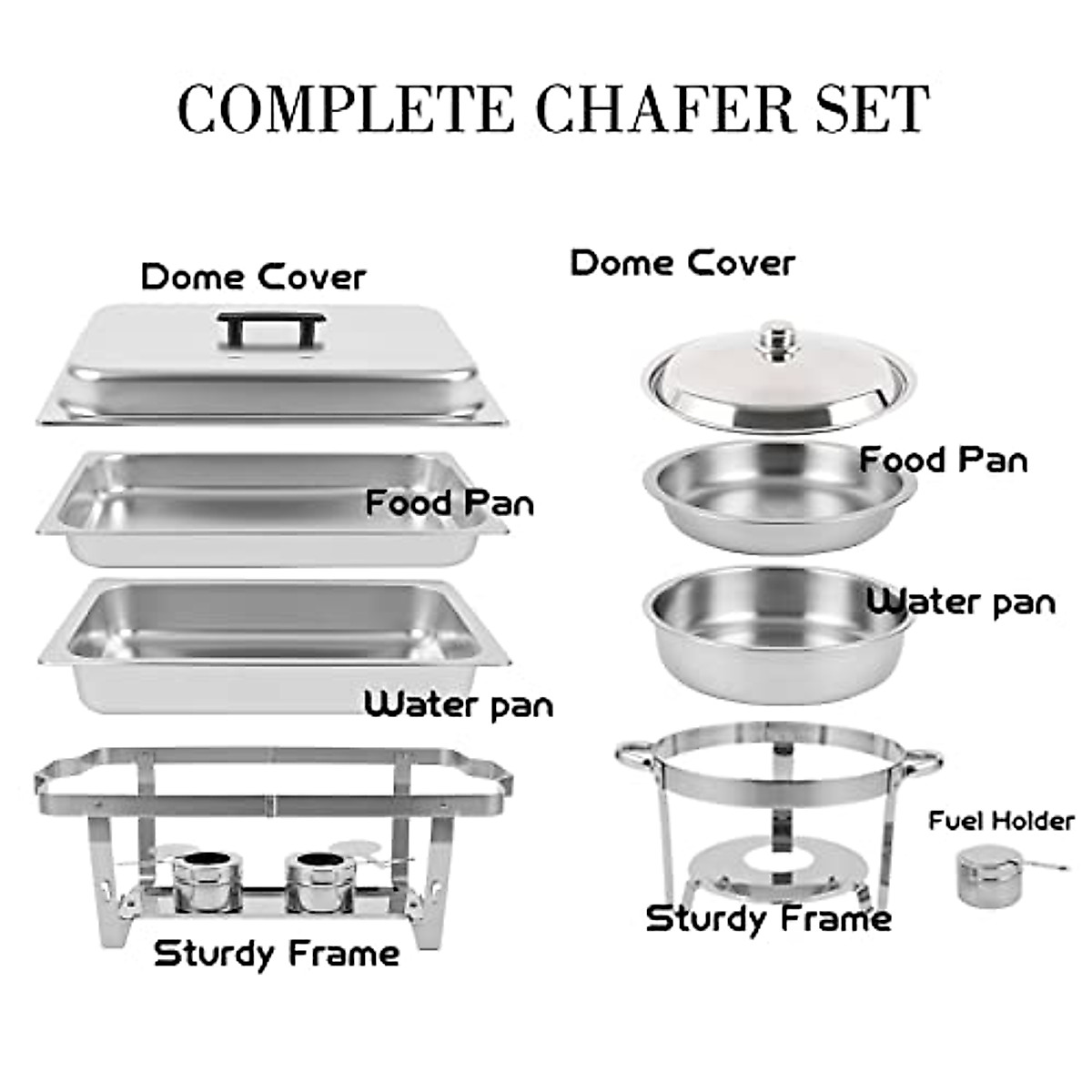 COMPLETE CHAFER SET

Dome Cover

Food Pan

Water pan

Sturdy Frame

Dome Cover

Food Pan

Water pan

Sturdy Frame

Fuel Holder