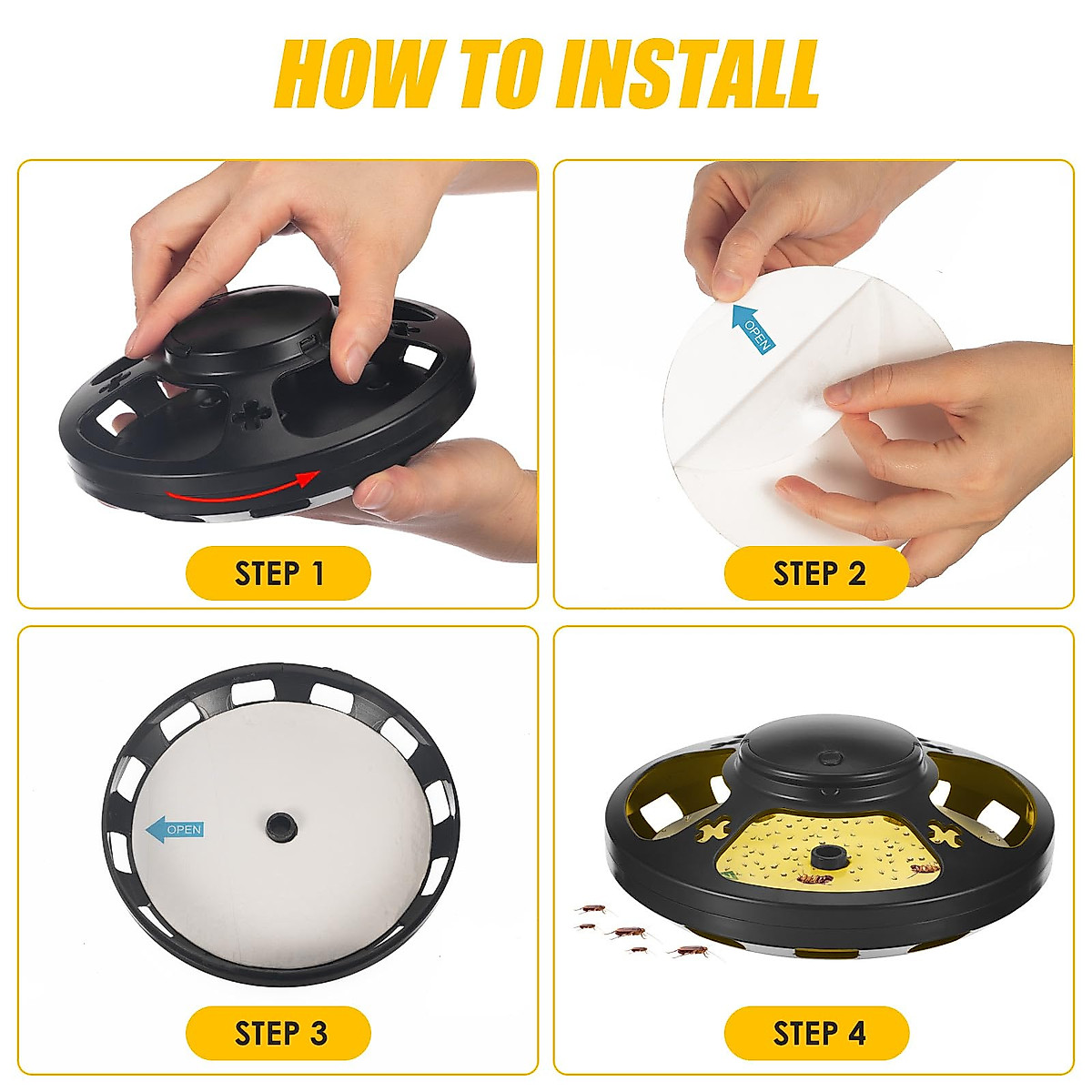 HOW TO INSTALL

STEP 1

OPEN

STEP 2

OPEN

STEP 3

STEP 4