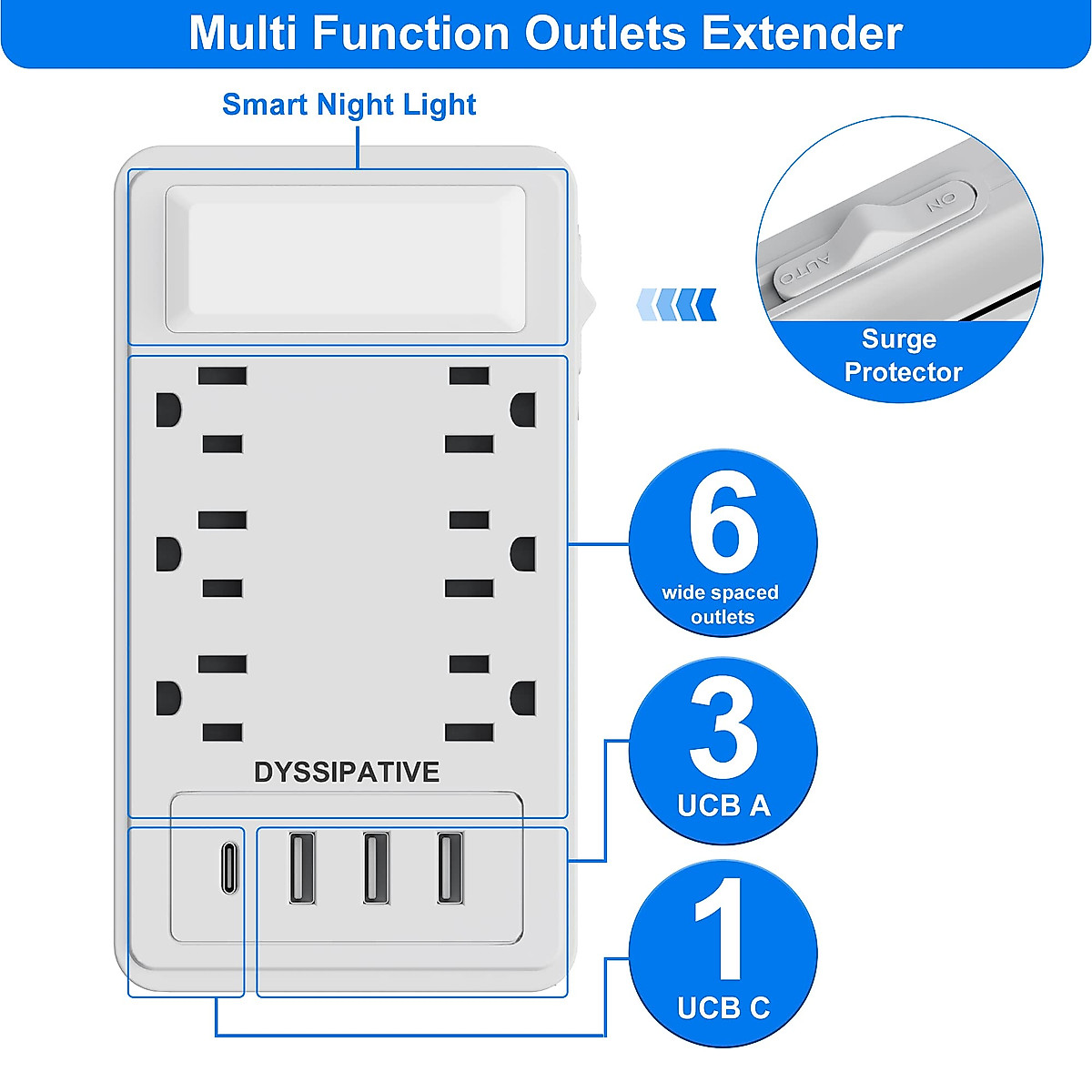 Multi Function Outlets Extender

Smart Night Light

AUTO ON

Surge Protector

6
wide spaced outlets

DYSSIPATIVE

3
UCB A

1
UCB C