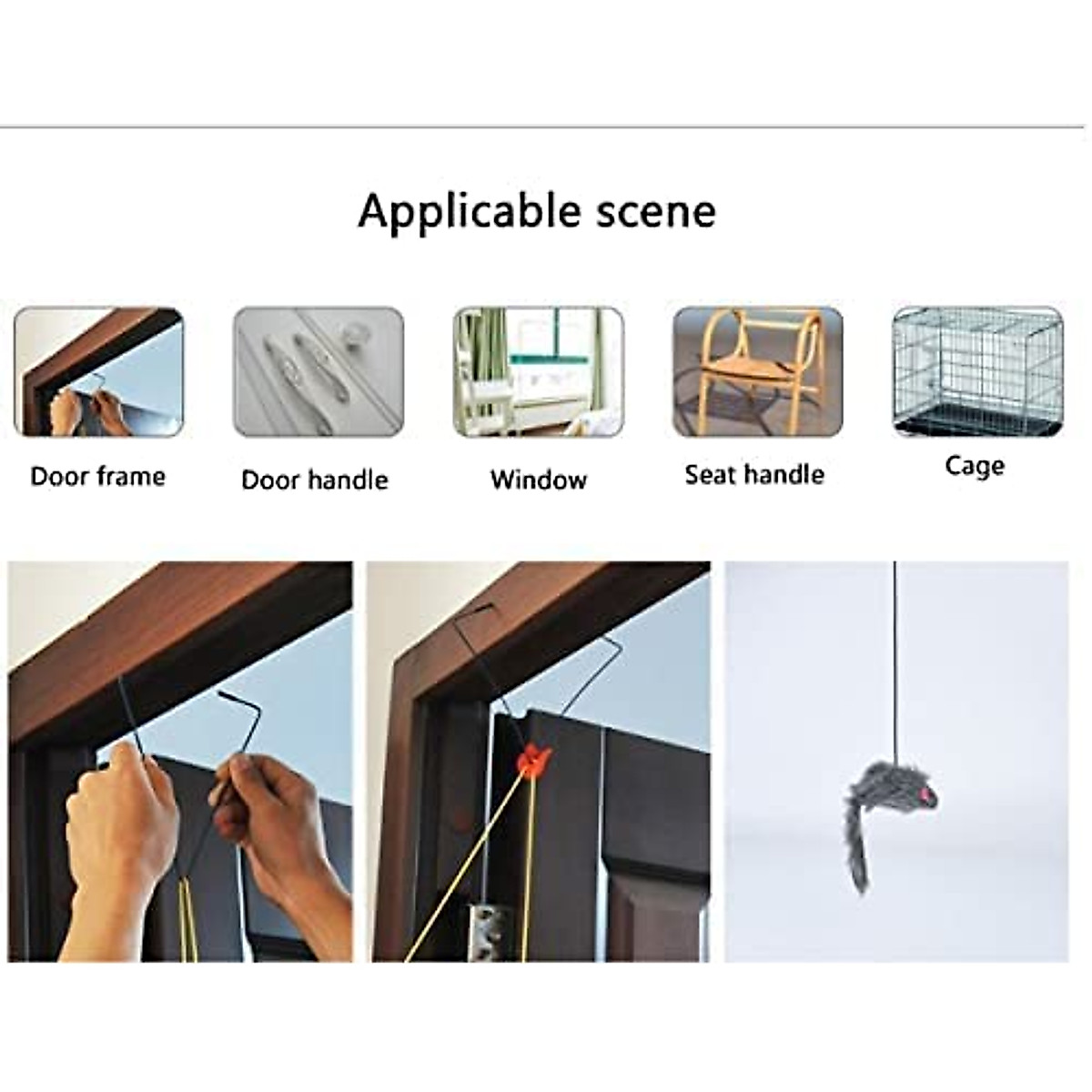 Applicable scene

Door frame

Door handle

Window

Seat handle

Cage