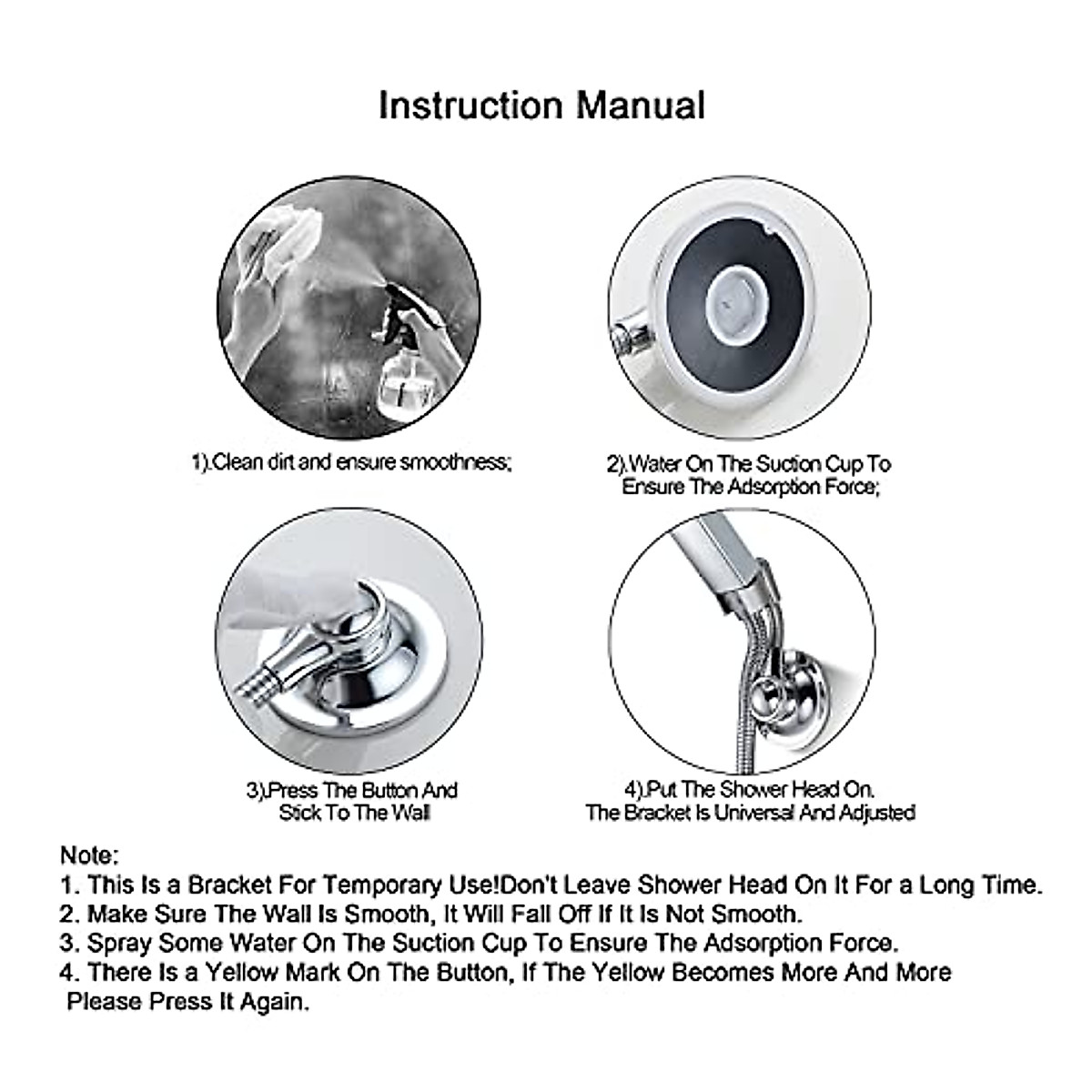 Instruction Manual

1).Clean dirt and ensure smoothness;

2).Water On The Suction Cup To Ensure The Adsorption Force;

3).Press The Button And Stick To The Wall

4).Put The Shower Head On. The Bracket Is Universal And Adjusted

Note:
1. This Is a Bracket For Temporary Use!Don't Leave Shower Head On It For a Long Time.
2. Make Sure The Wall Is Smooth, It Will Fall Off If It Is Not Smooth.
3. Spray Some Water On The Suction Cup To Ensure The Adsorption Force.
4. There Is a Yellow Mark On The Button, If The Yellow Becomes More And More Please Press It Again.