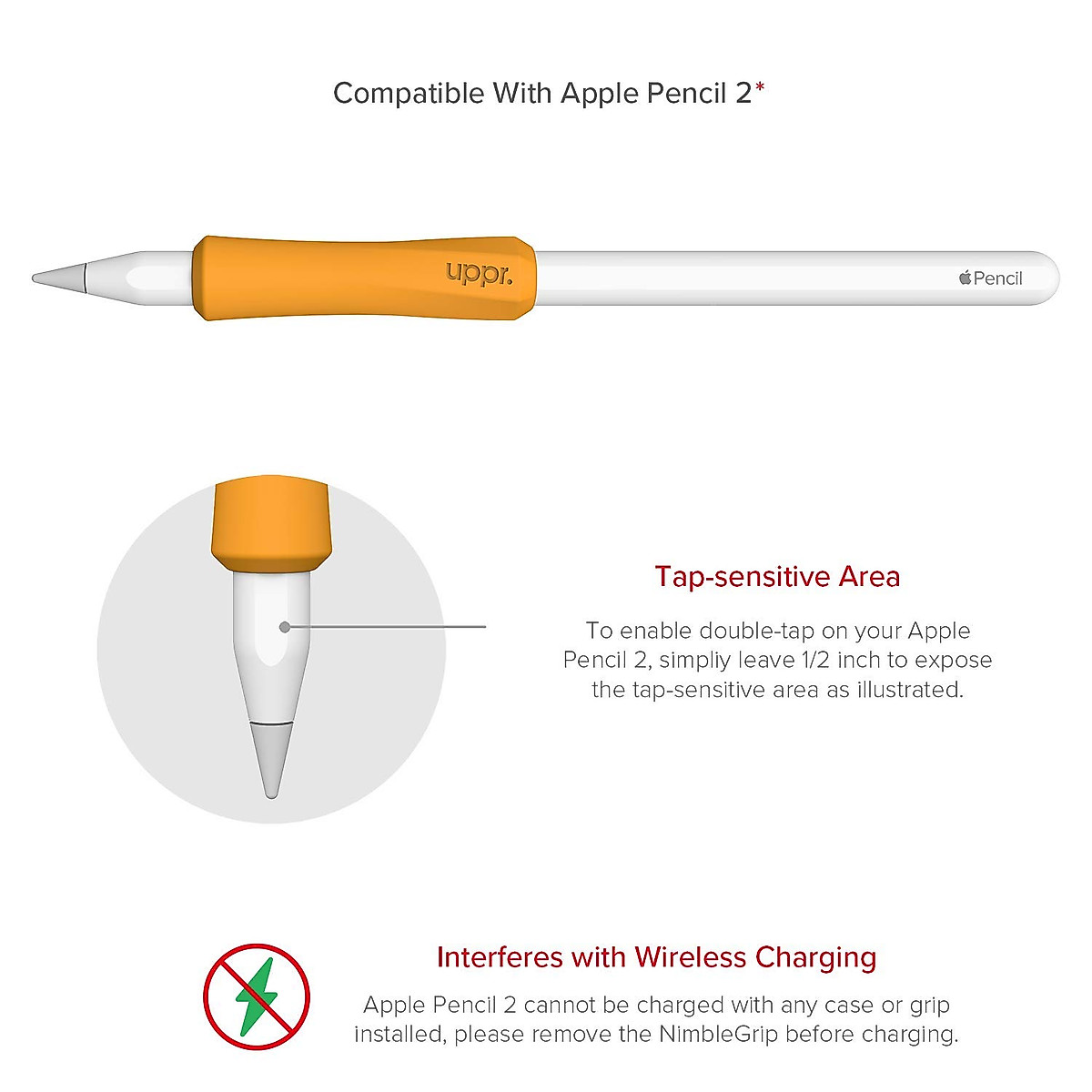 Compatible With Apple Pencil 2*

uppr.

Pencil

Tap-sensitive Area

To enable double-tap on your Apple Pencil 2, simpliy leave 1/2 inch to expose the tap-sensitive area as illustrated.

Interferes with Wireless Charging

Apple Pencil 2 cannot be charged with any case or grip installed, please remove the NimbleGrip before charging.