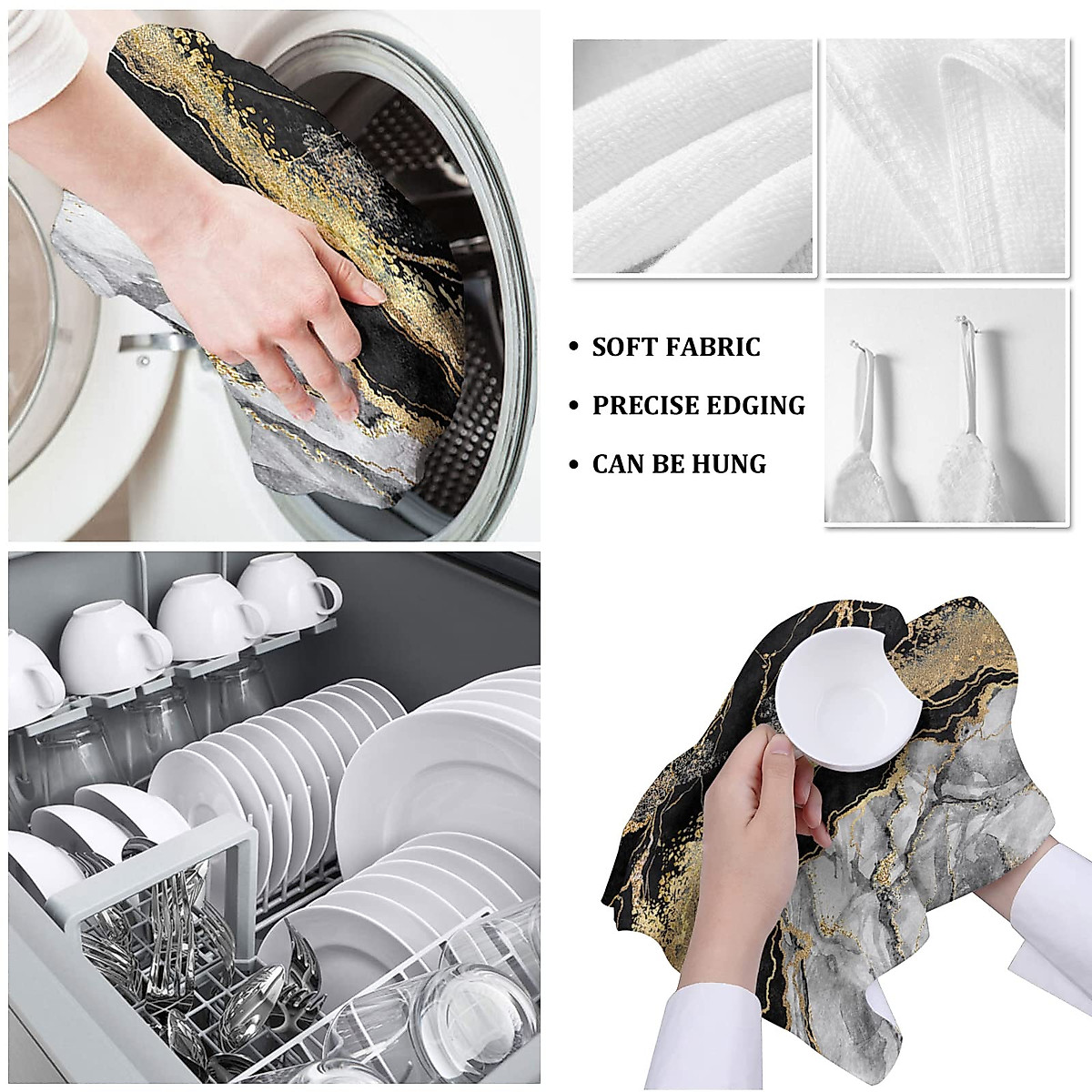 • SOFT FABRIC

• PRECISE EDGING

• CAN BE HUNG