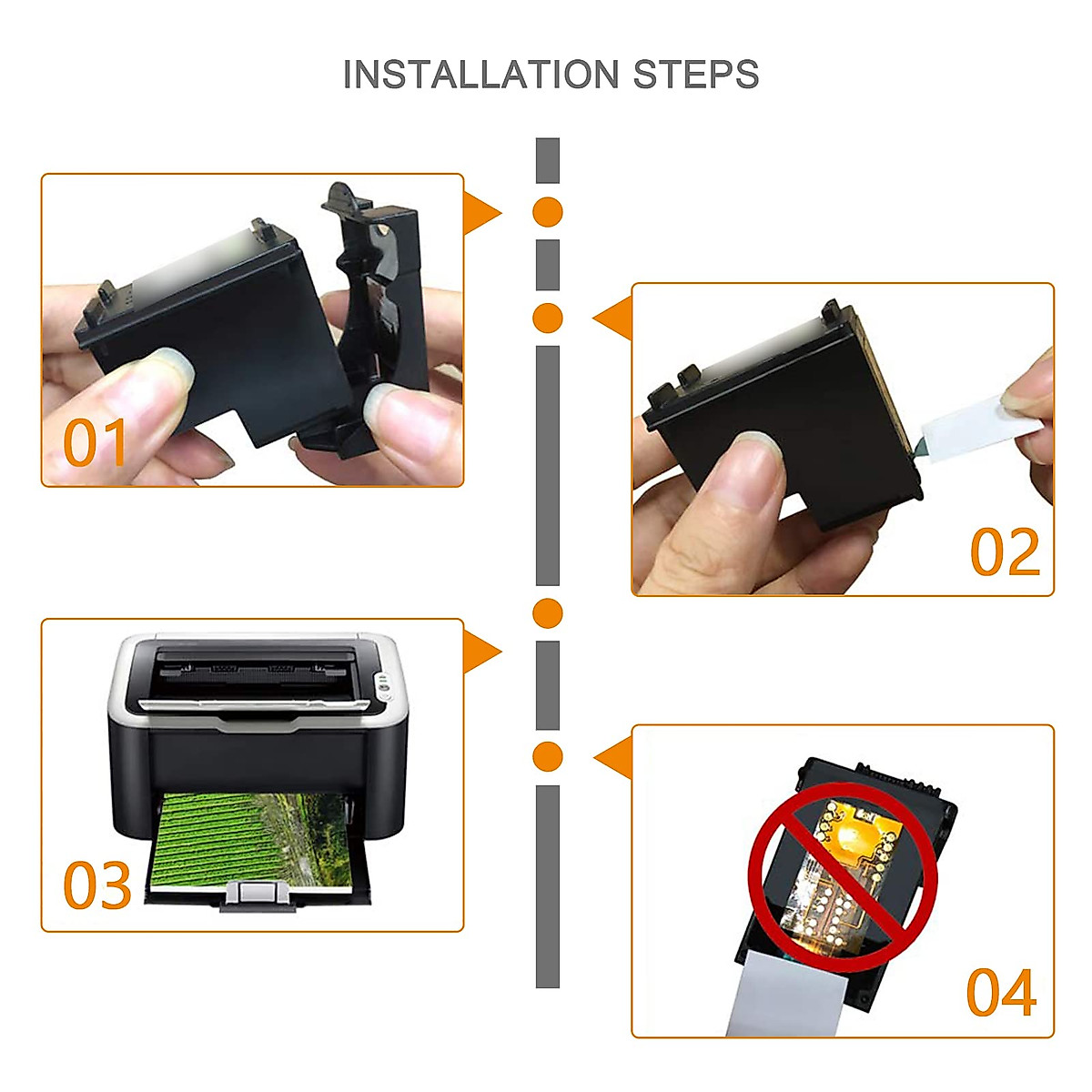 INSTALLATION STEPS

01

02

03

04