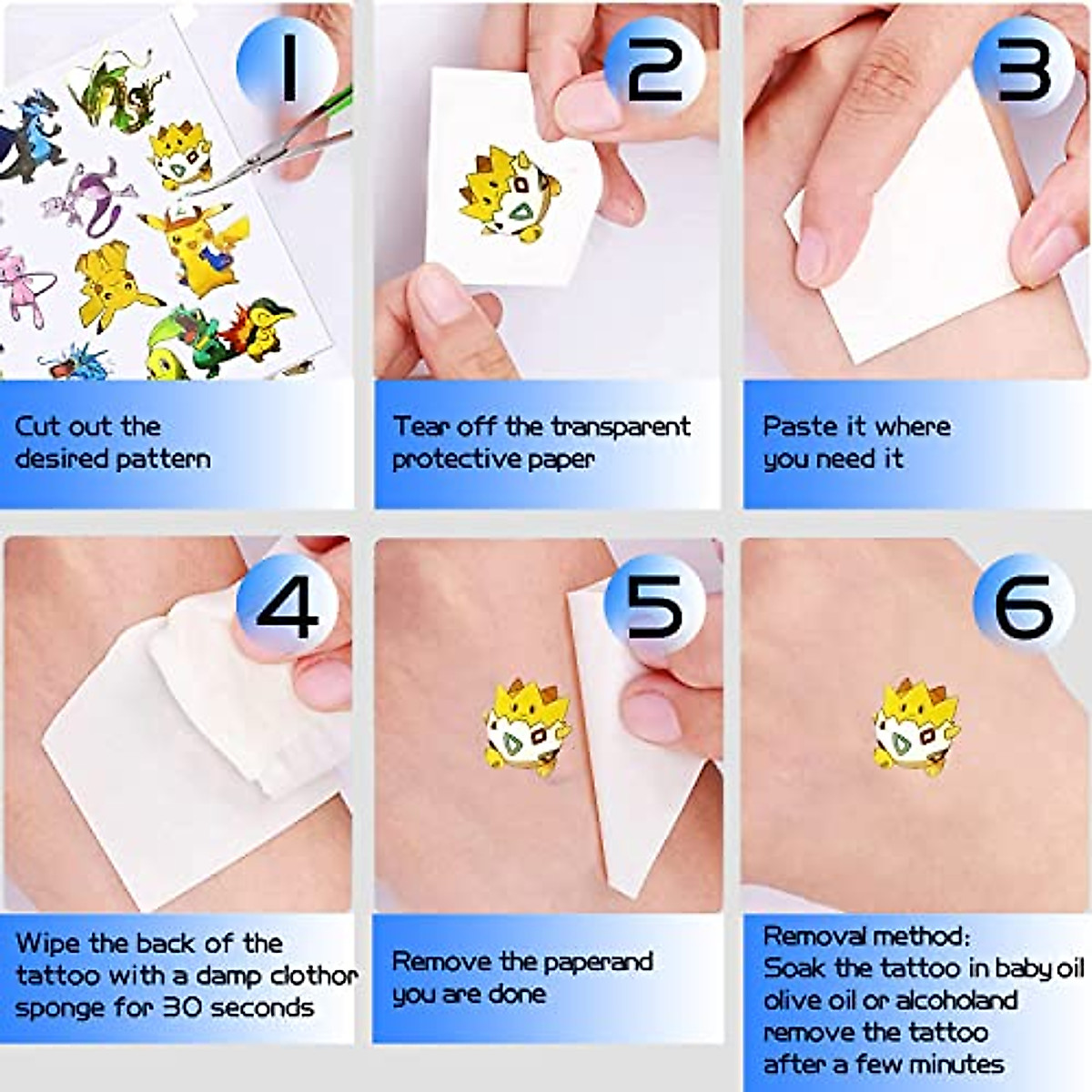 1

Cut out the desired pattern

2

Tear off the transparent protective paper

3

Paste it where you need it

4

Wipe the back of the tattoo with a damp clothor sponge for 30 seconds

5

Remove the paperand you are done

6

Removal method:
Soak the tattoo in baby oil olive oil or alcoholand remove the tattoo after a few minutes