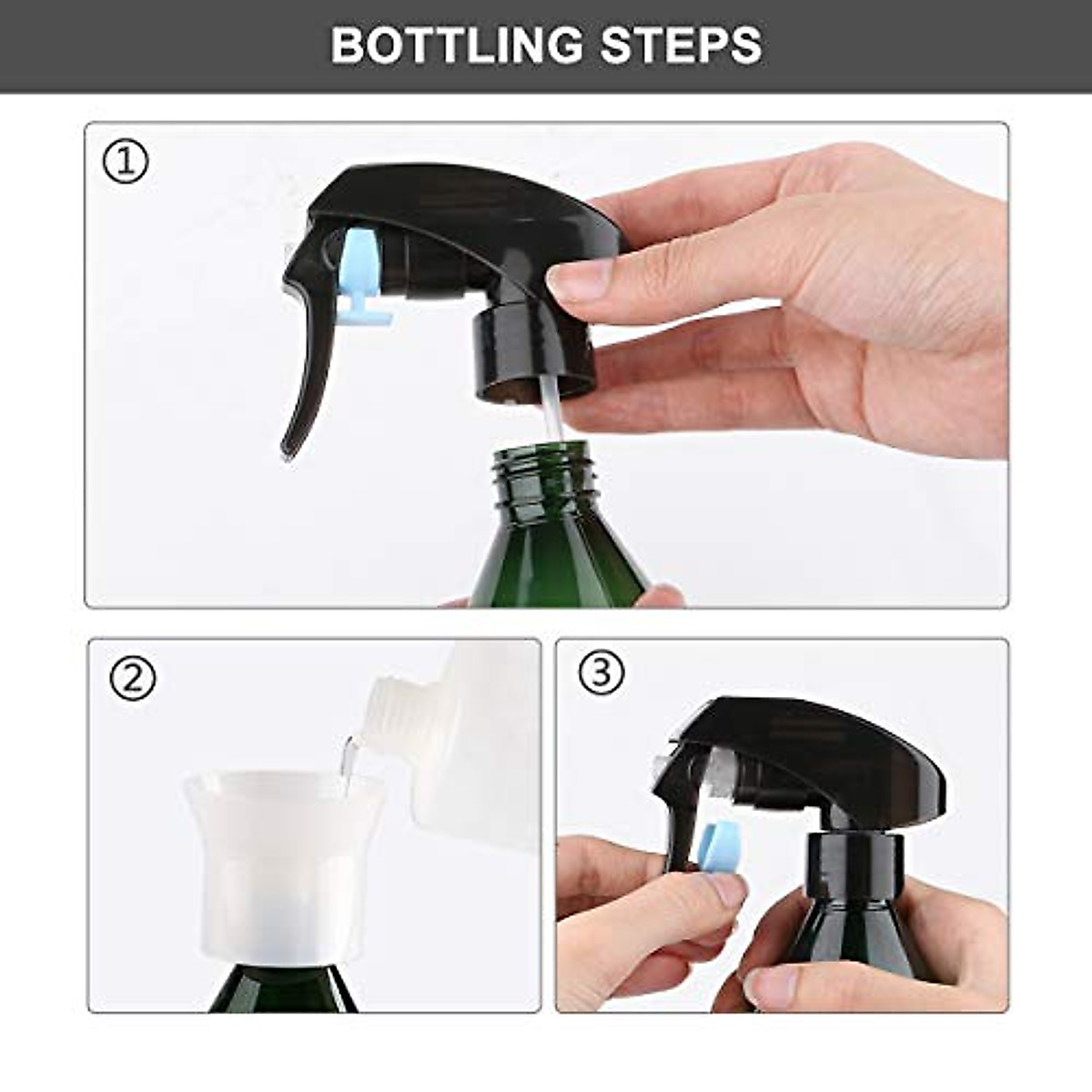 BOTTLING STEPS

①

②

③