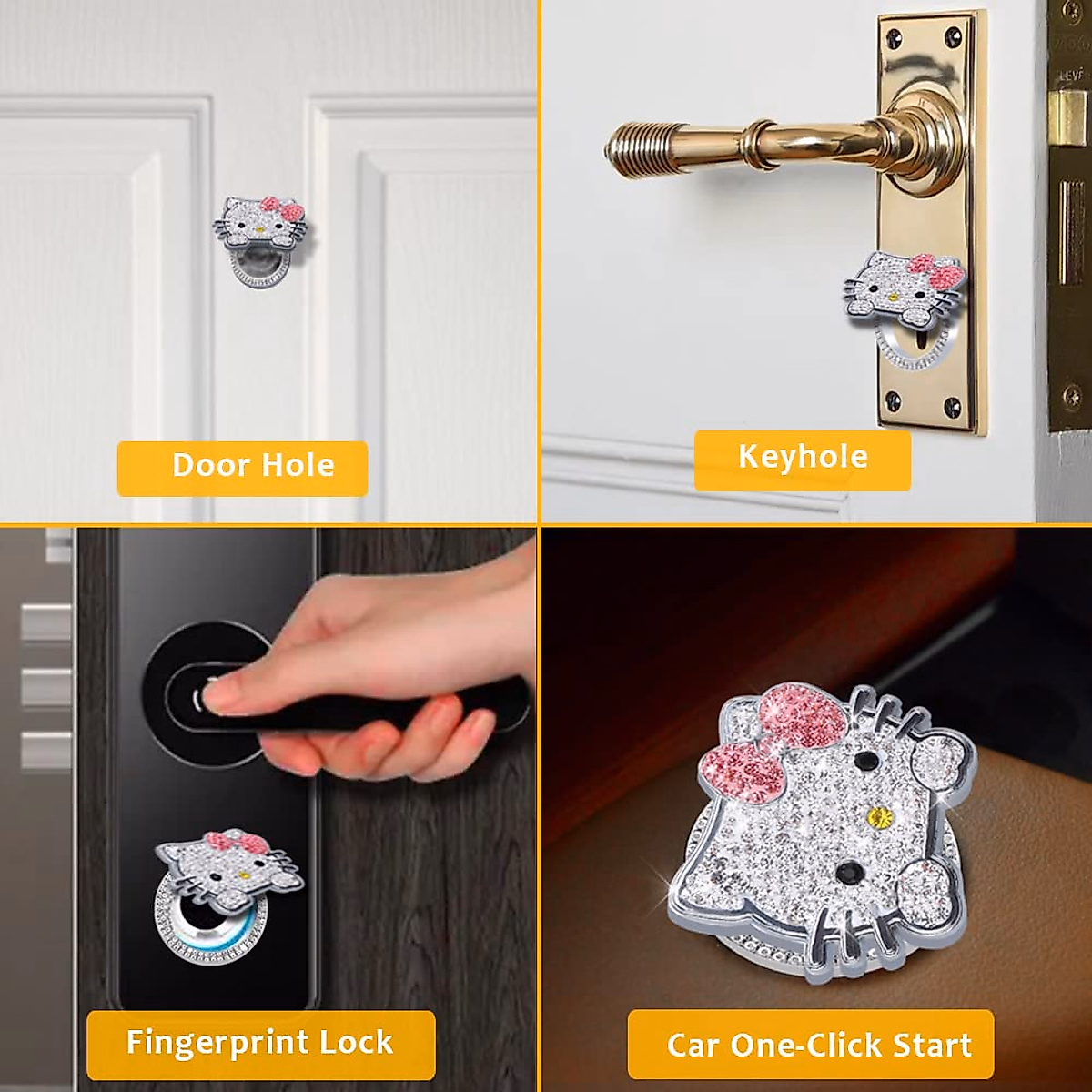 Door Hole

Keyhole

Fingerprint Lock

Car One-Click Start