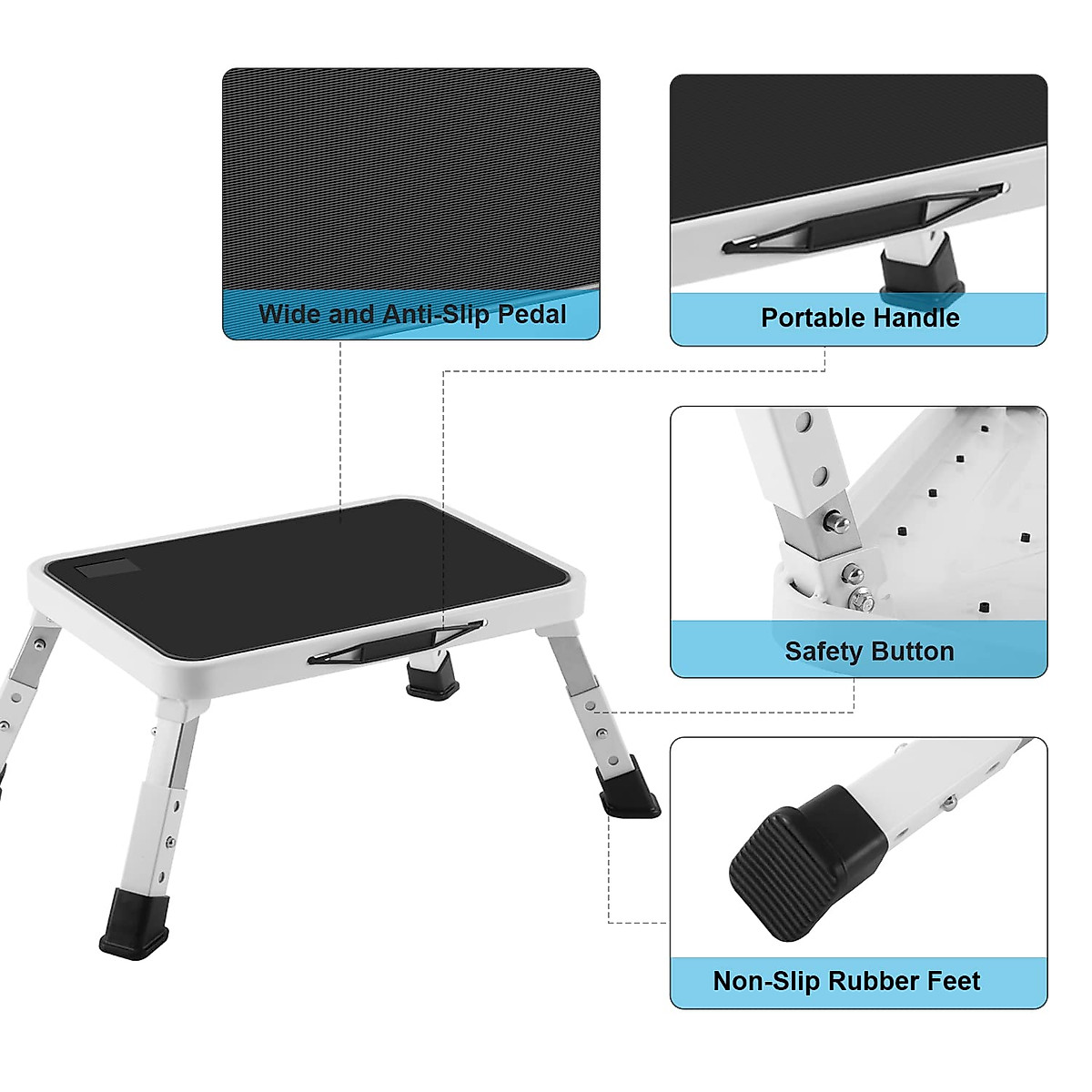 Wide and Anti-Slip Pedal

Portable Handle

Safety Button

Non-Slip Rubber Feet