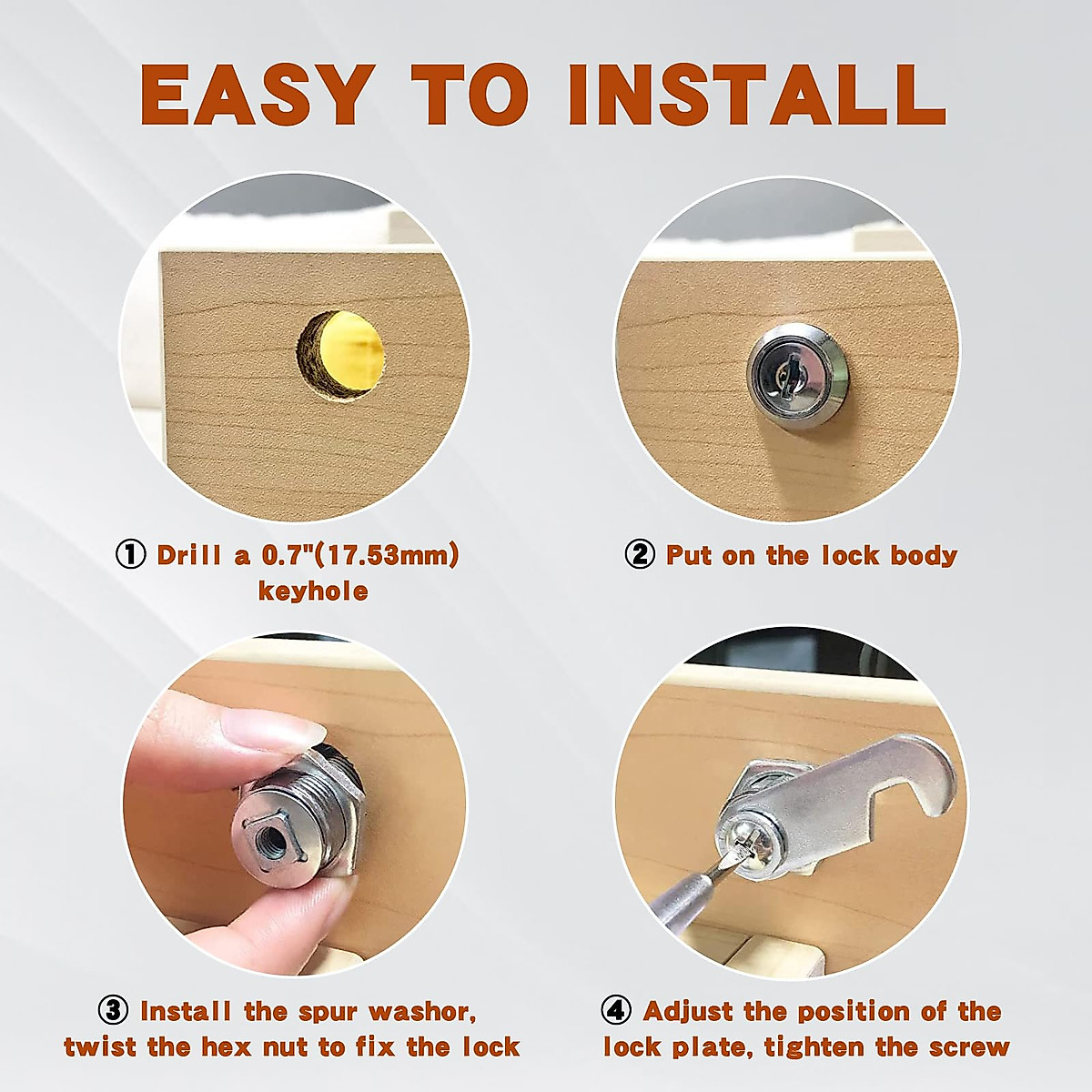 EASY TO INSTALL

① Drill a 0.7"(17.53mm) keyhole

② Put on the lock body

③ Install the spur washor, twist the hex nut to fix the lock

④ Adjust the position of the lock plate, tighten the screw