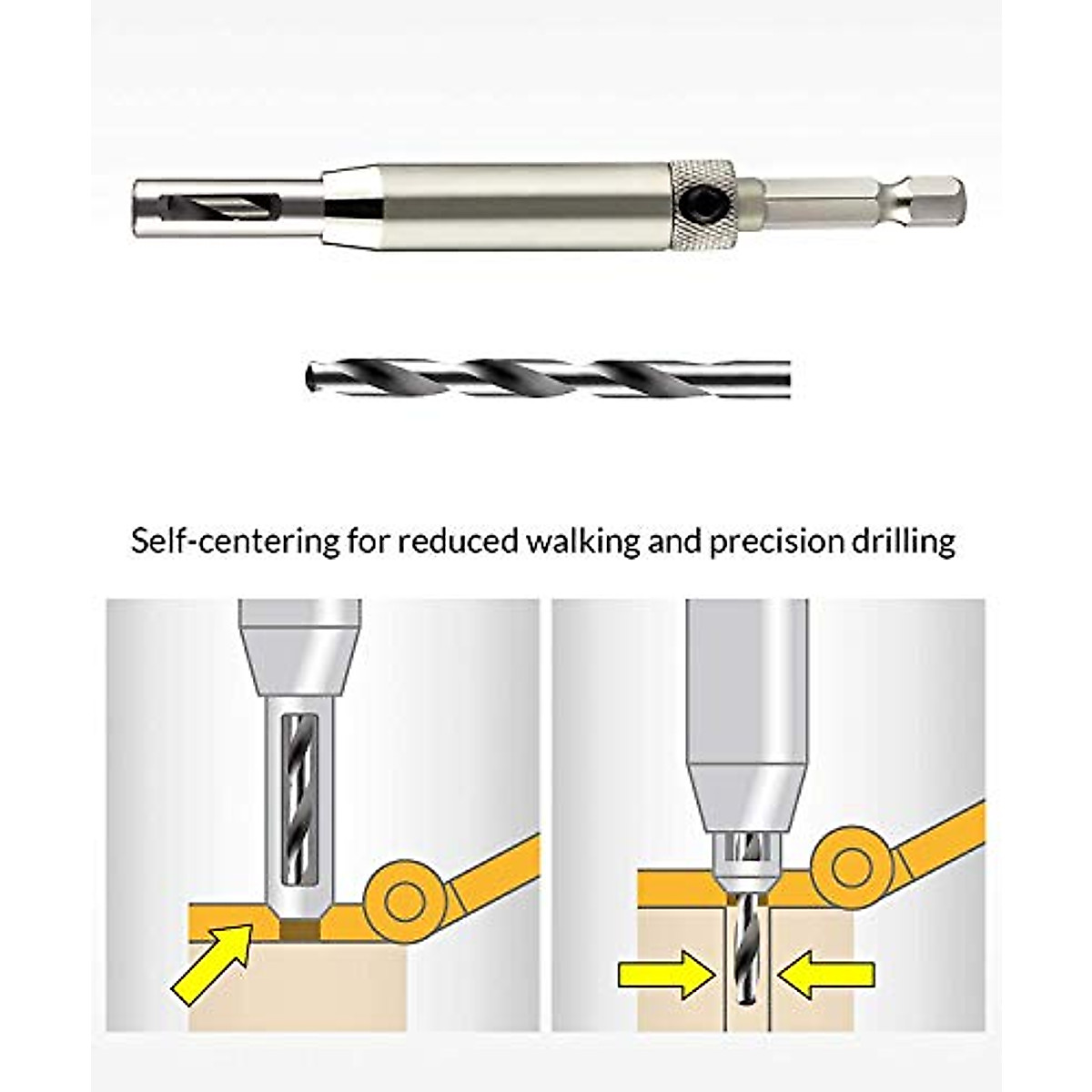 Self-centering for reduced walking and precision drilling