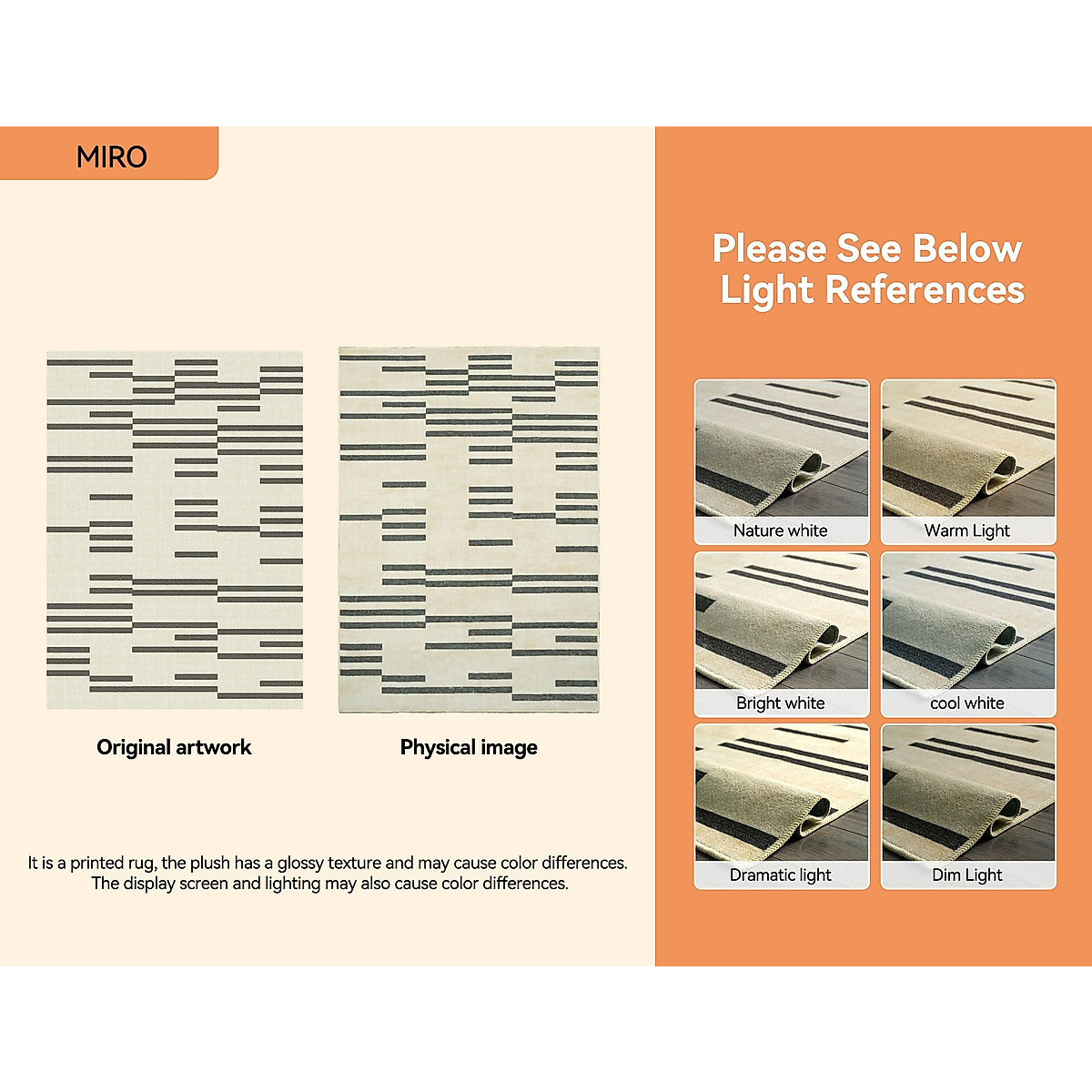 MIRO

Original artwork

Physical image

It is a printed rug, the plush has a glossy texture and may cause color differences. The display screen and lighting may also cause color differences.

Please See Below Light References

Nature white

Warm Light

Bright white

cool white

Dramatic light

Dim Light