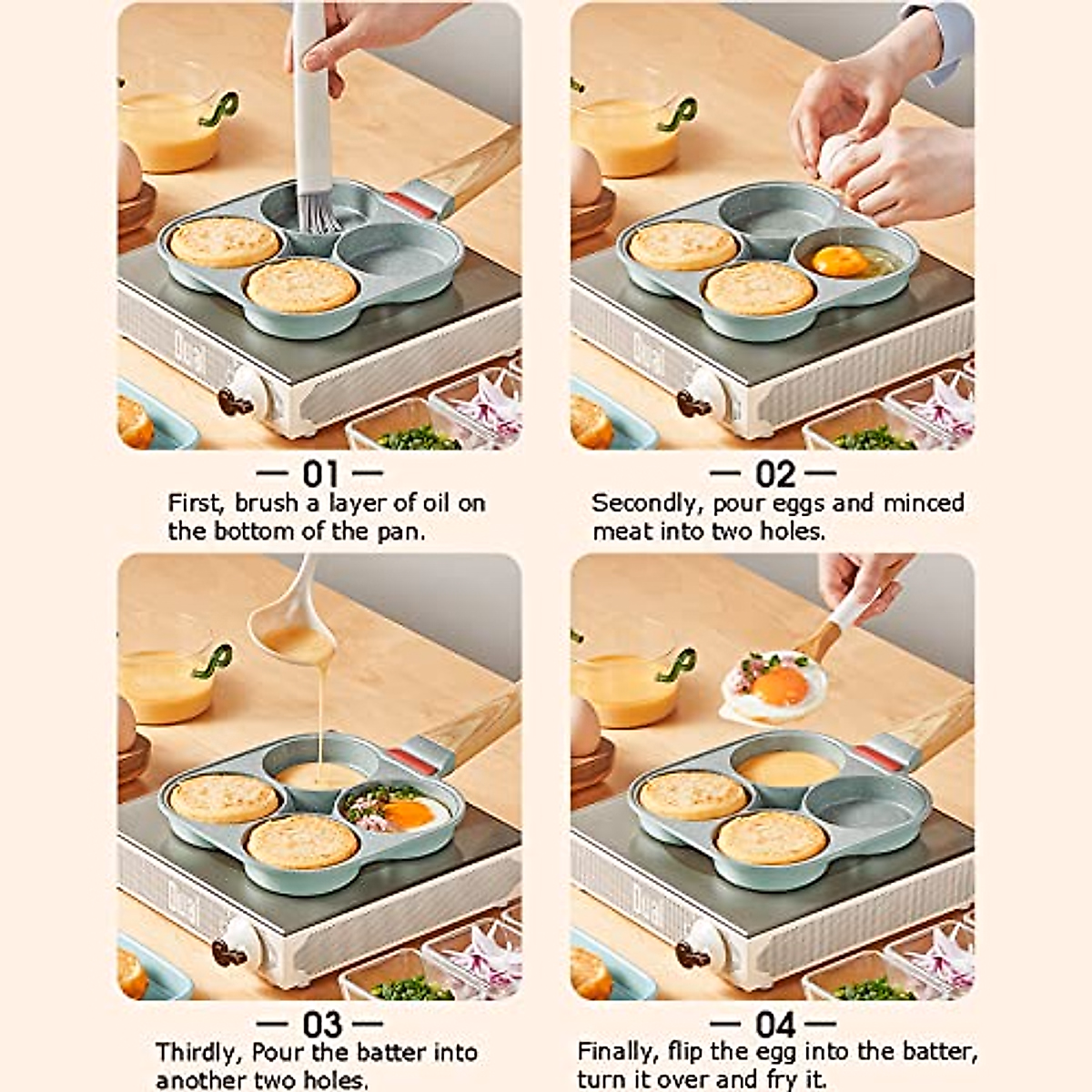 — 01 —
First, brush a layer of oil on the bottom of the pan.

— 02 —
Secondly, pour eggs and minced meat into two holes.

— 03 —
Thirdly, Pour the batter into another two holes.

— 04 —
Finally, flip the egg into the batter, turn it over and fry it.