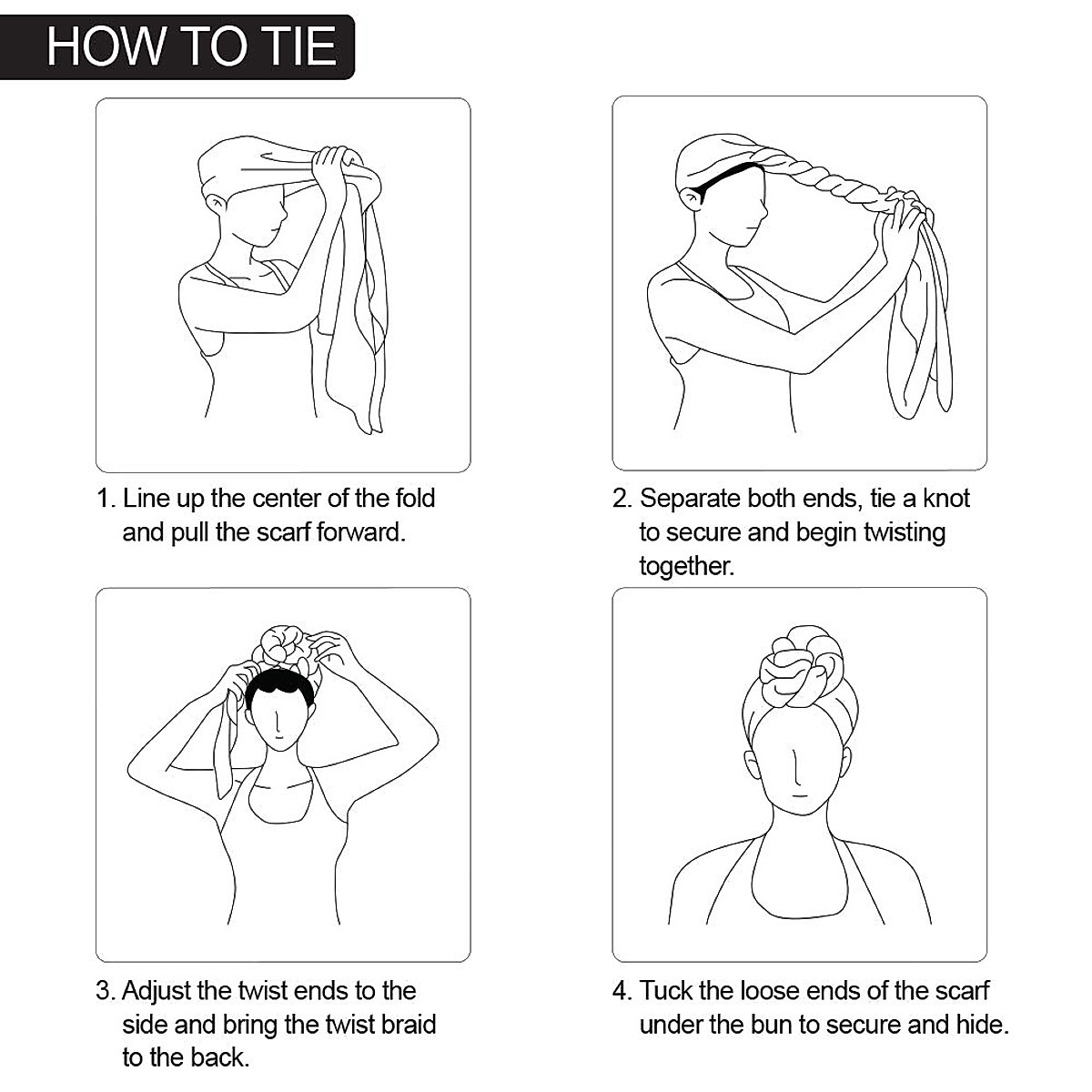 HOW TO TIE

1. Line up the center of the fold and pull the scarf forward.

2. Separate both ends, tie a knot to secure and begin twisting together.

3. Adjust the twist ends to the side and bring the twist braid to the back.

4. Tuck the loose ends of the scarf under the bun to secure and hide.