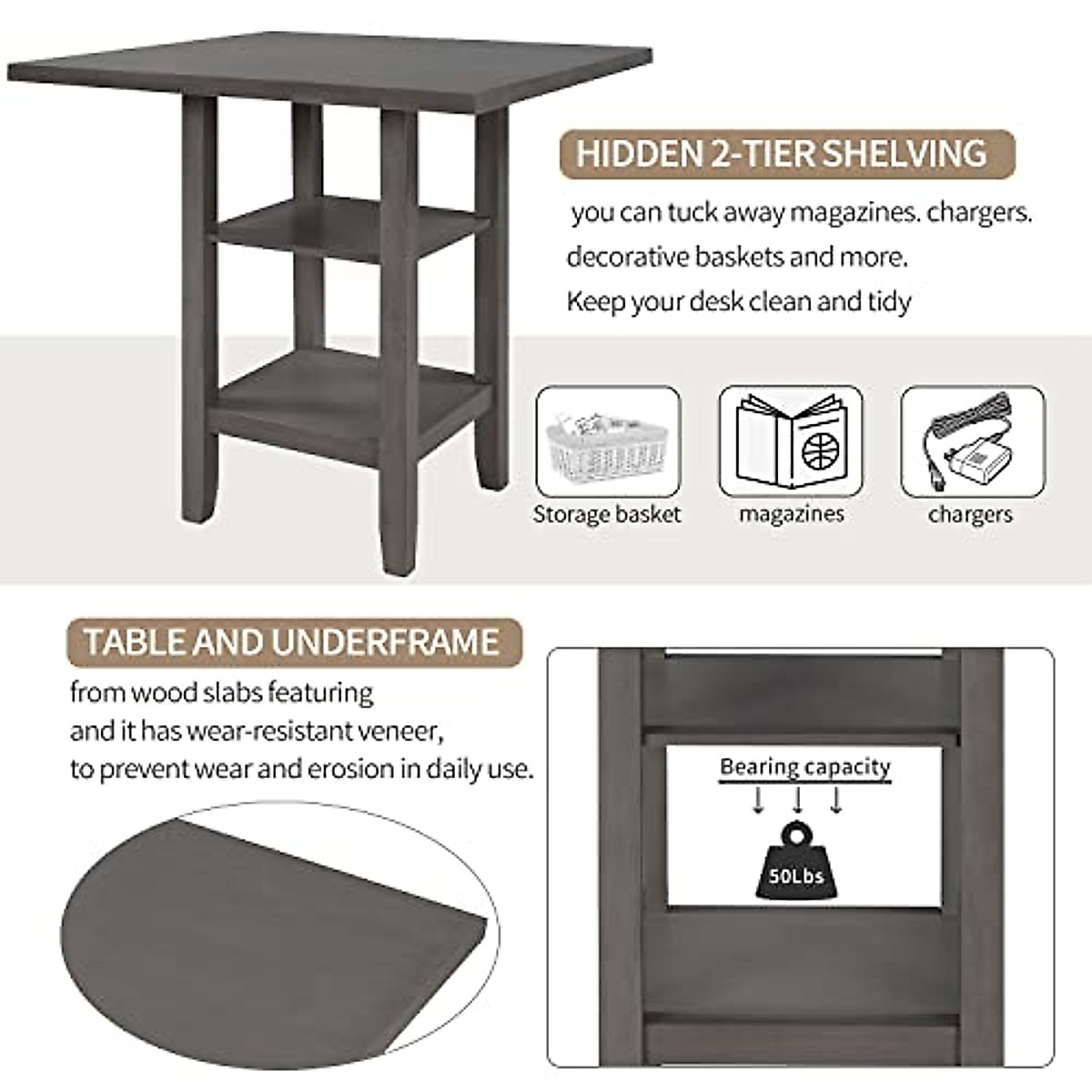 HIDDEN 2-TIER SHELVING

you can tuck away magazines. chargers. decorative baskets and more. Keep your desk clean and tidy

Storage basket

magazines

chargers

TABLE AND UNDERFRAME

from wood slabs featuring and it has wear-resistant veneer, to prevent wear and erosion in daily use.

Bearing capacity

50Lbs