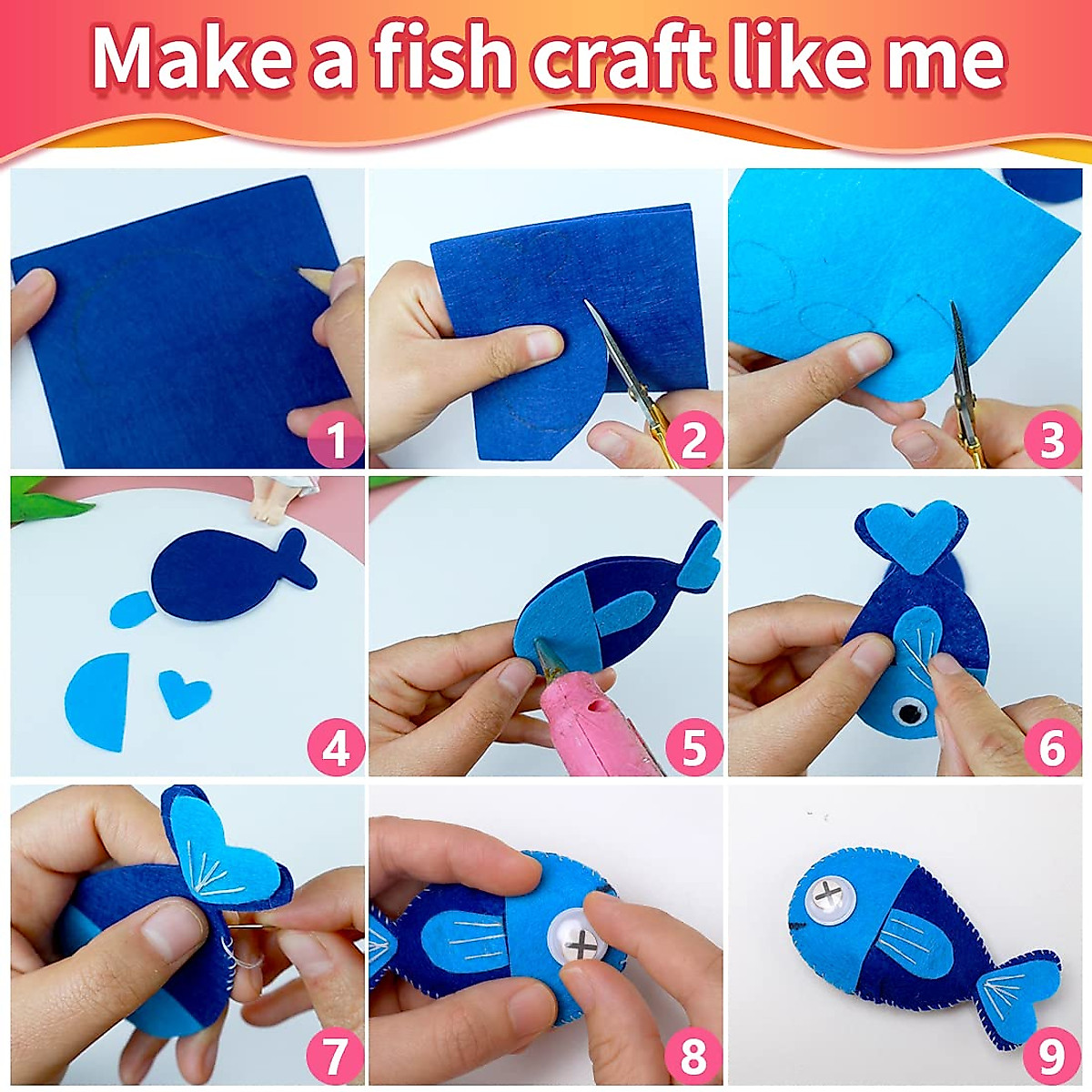 Make a fish craft like me

1

2

3

4

5

6

7

8

9