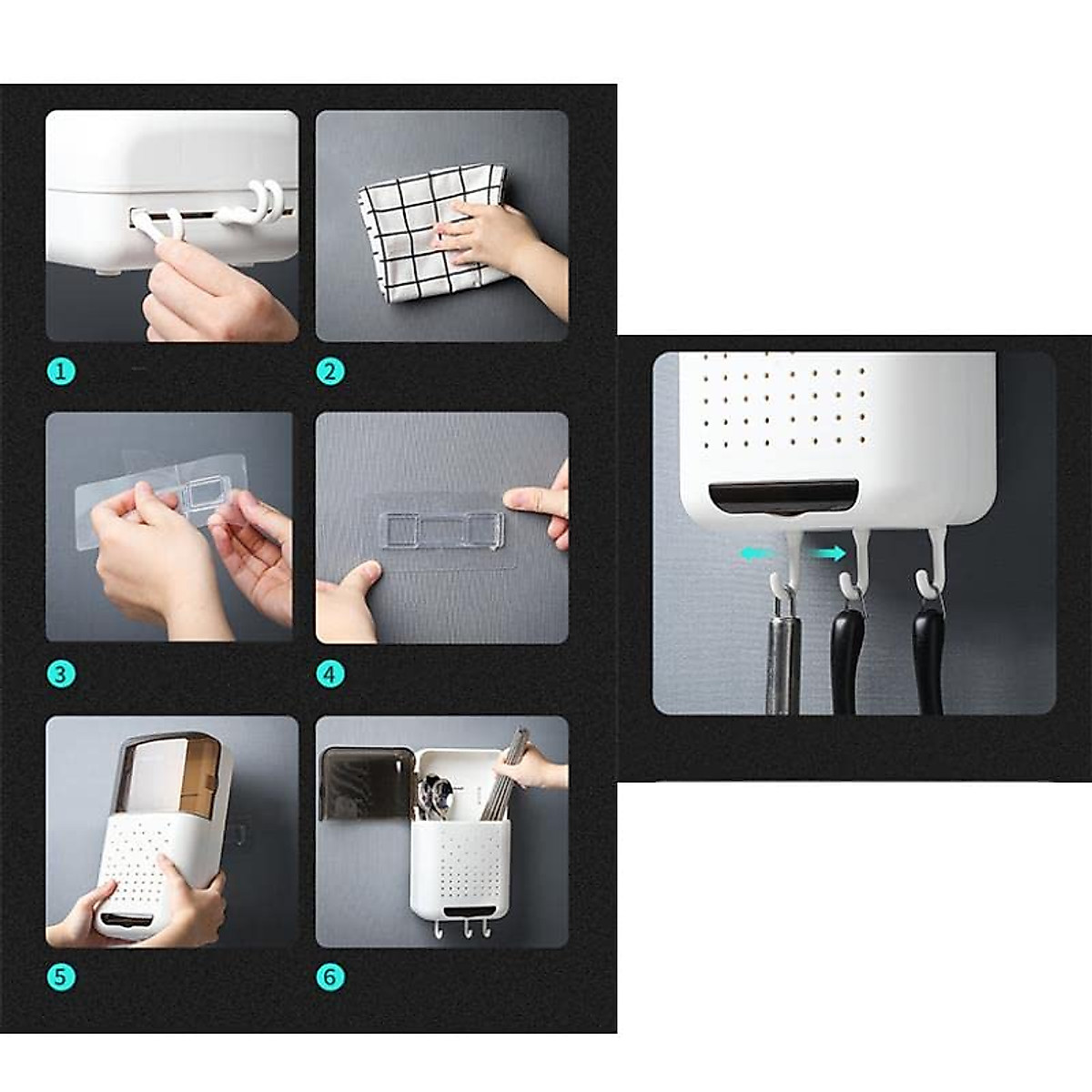 1
2
3
4
5
6