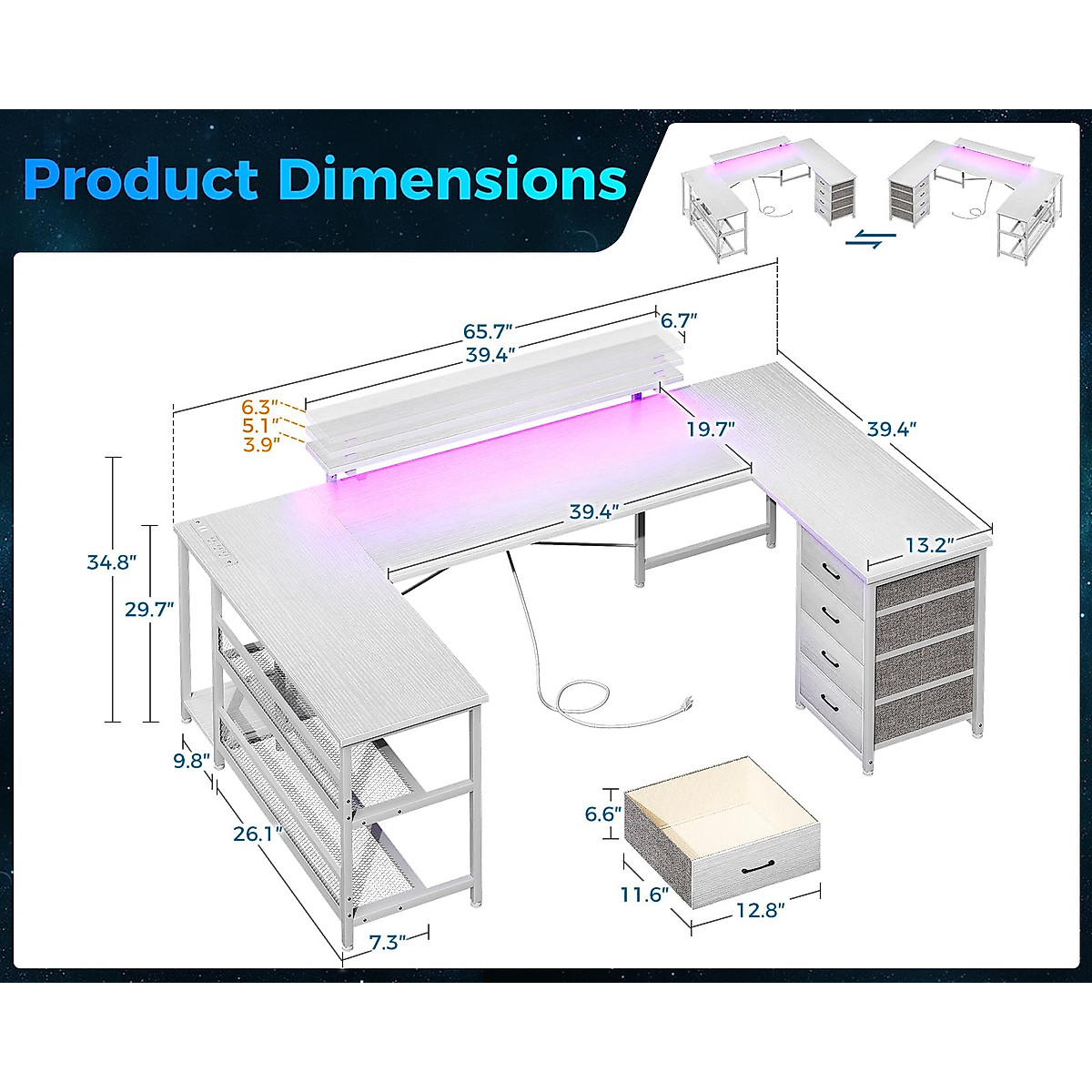 Product Dimensions

65.7"
6.7"
39.4"
6.3"
5.1"
3.9"
19.7"
39.4"
39.4"
13.2"
34.8"
29.7"
9.8"
26.1"
7.3"
6.6"
11.6"
12.8"