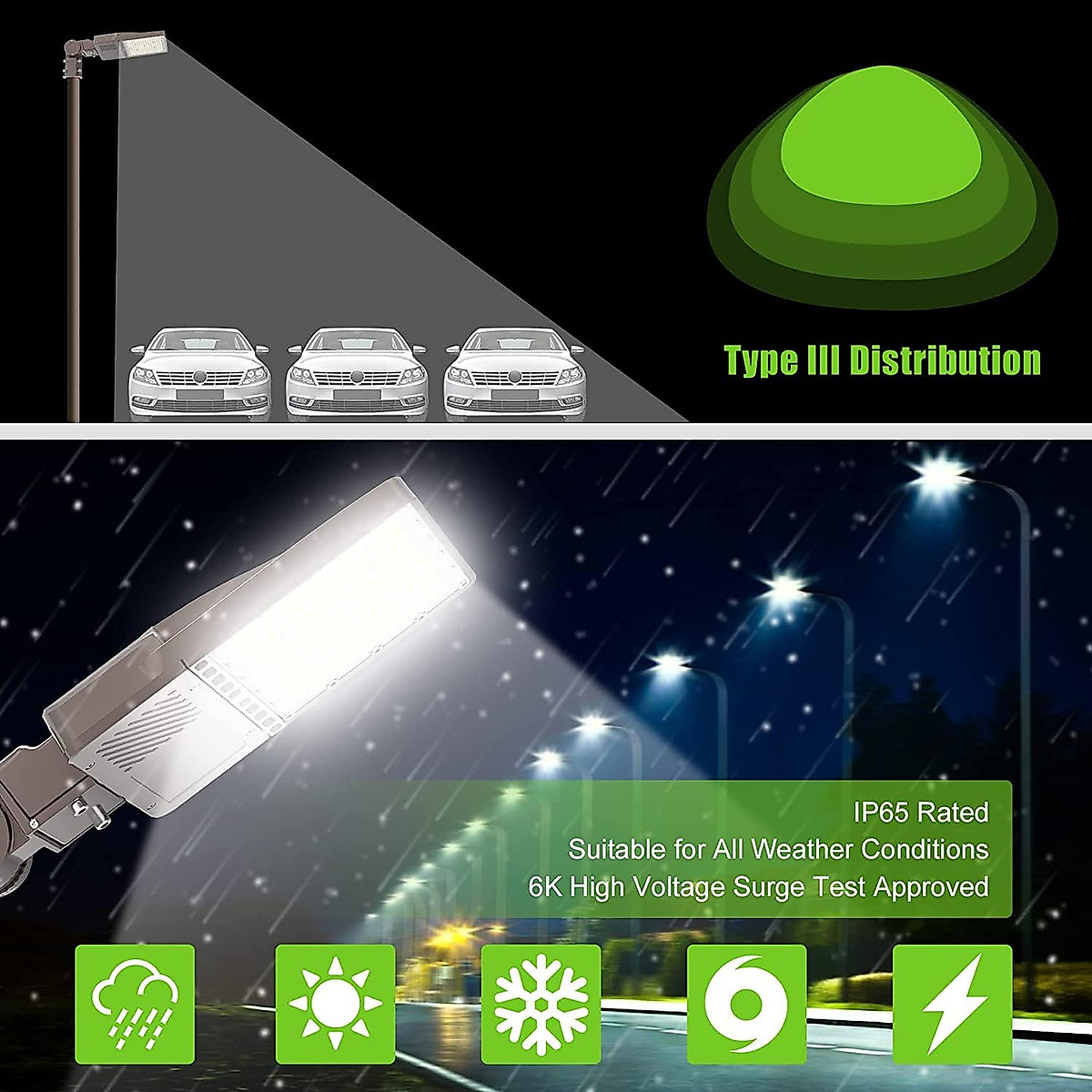 Type III Distribution

IP65 Rated
Suitable for All Weather Conditions
6K High Voltage Surge Test Approved