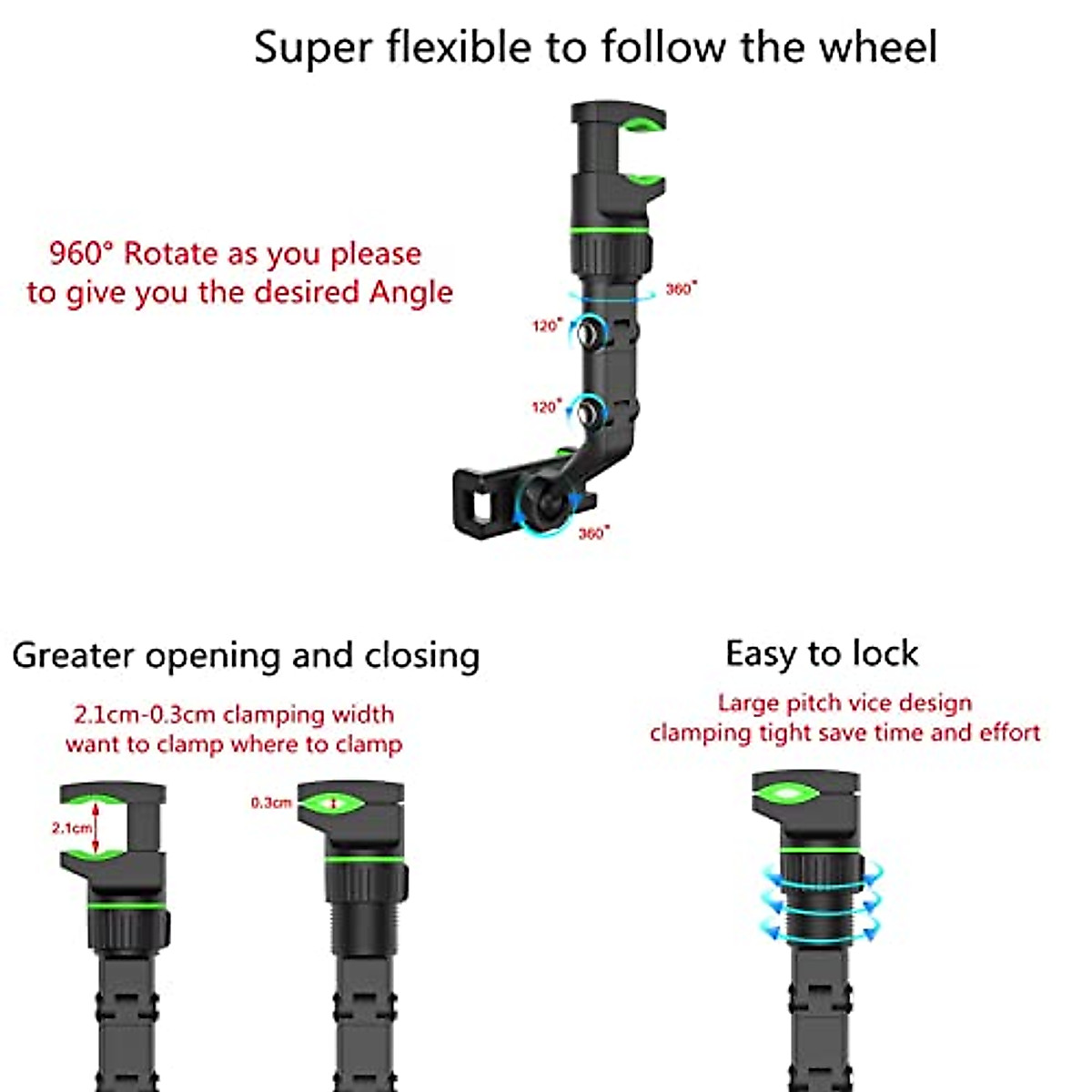 Super flexible to follow the wheel

960° Rotate as you please to give you the desired Angle

360°

120°

120°

360°

Greater opening and closing

2.1cm-0.3cm clamping width want to clamp where to clamp

2.1cm

0.3cm

Easy to lock

Large pitch vice design clamping tight save time and effort