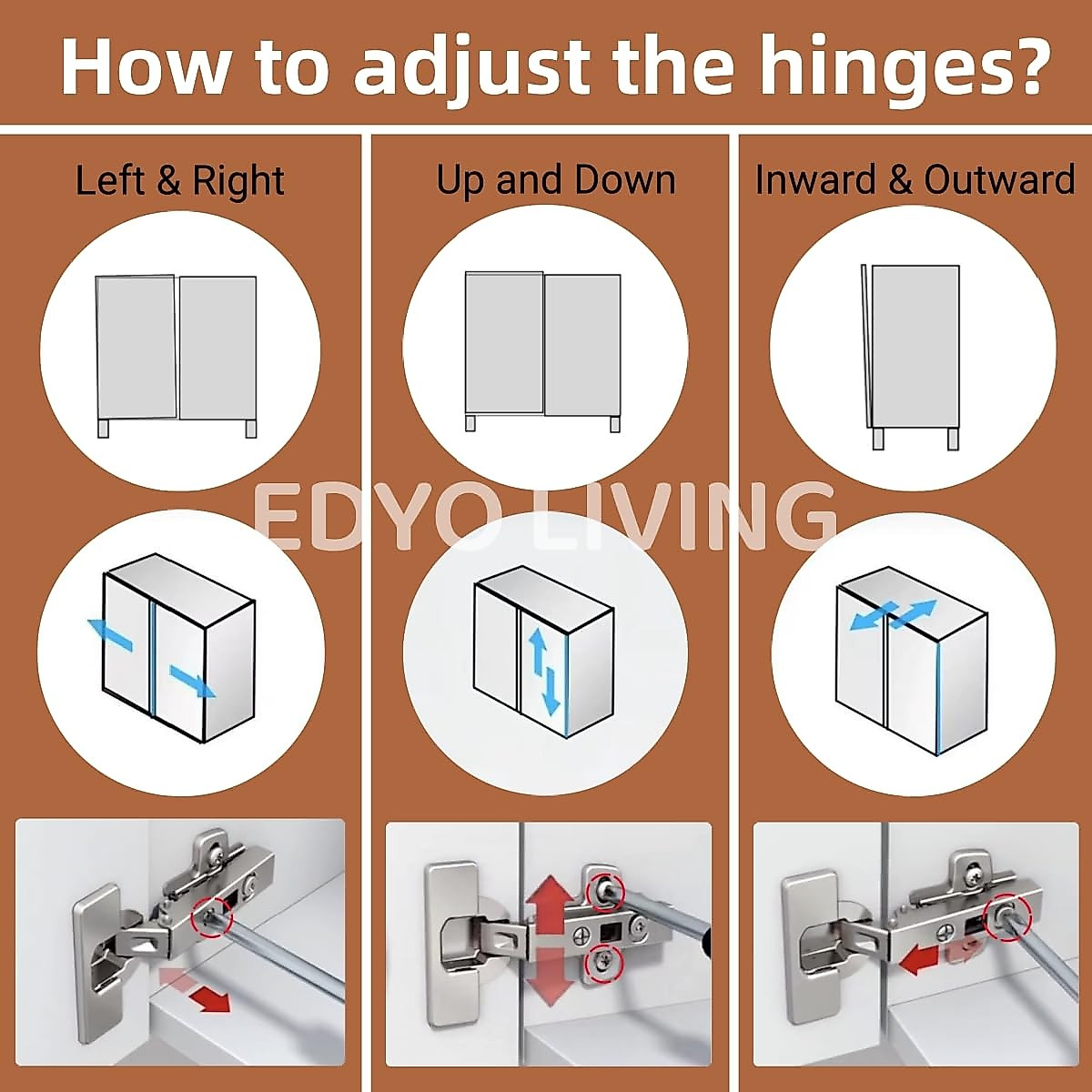 How to adjust the hinges?

Left & Right

Up and Down

Inward & Outward

EDYO LIVING