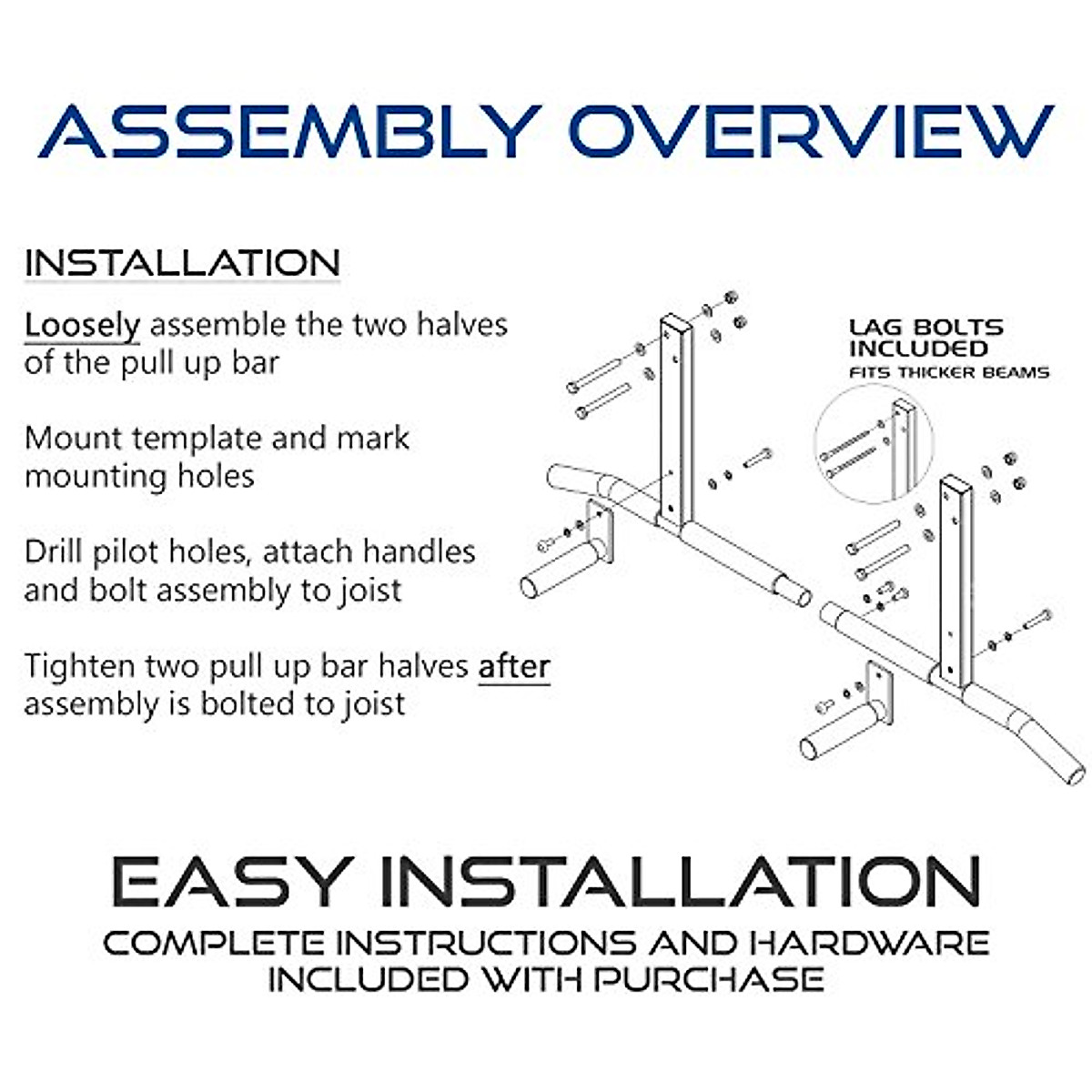 ASSEMBLY OVERVIEW

INSTALLATION

Loosely assemble the two halves of the pull up bar

Mount template and mark mounting holes

Drill pilot holes, attach handles and bolt assembly to joist

Tighten two pull up bar halves after assembly is bolted to joist

LAG BOLTS INCLUDED
FITS THICKER BEAMS

EASY INSTALLATION
COMPLETE INSTRUCTIONS AND HARDWARE INCLUDED WITH PURCHASE