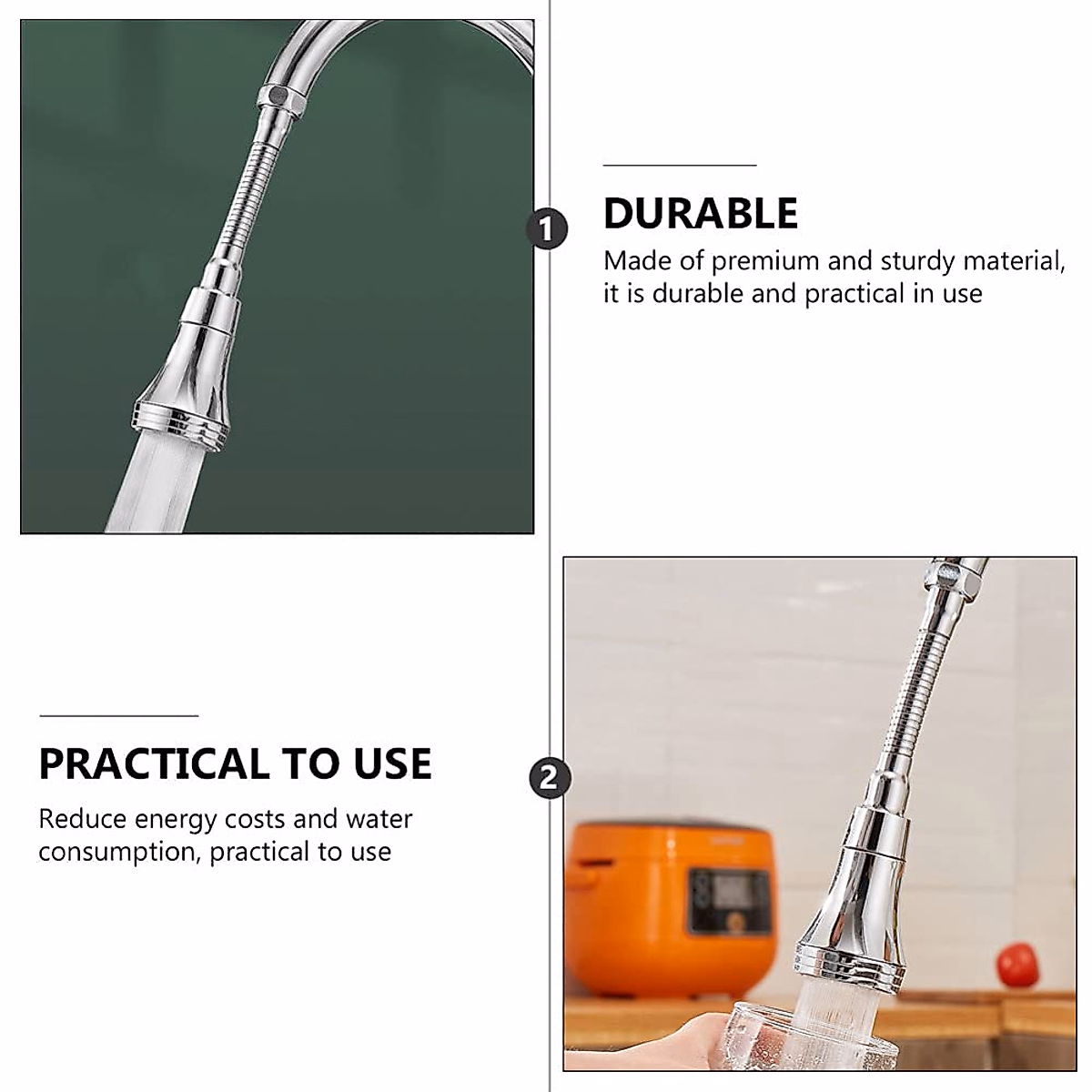 1

DURABLE

Made of premium and sturdy material, it is durable and practical in use

PRACTICAL TO USE

Reduce energy costs and water consumption, practical to use

2