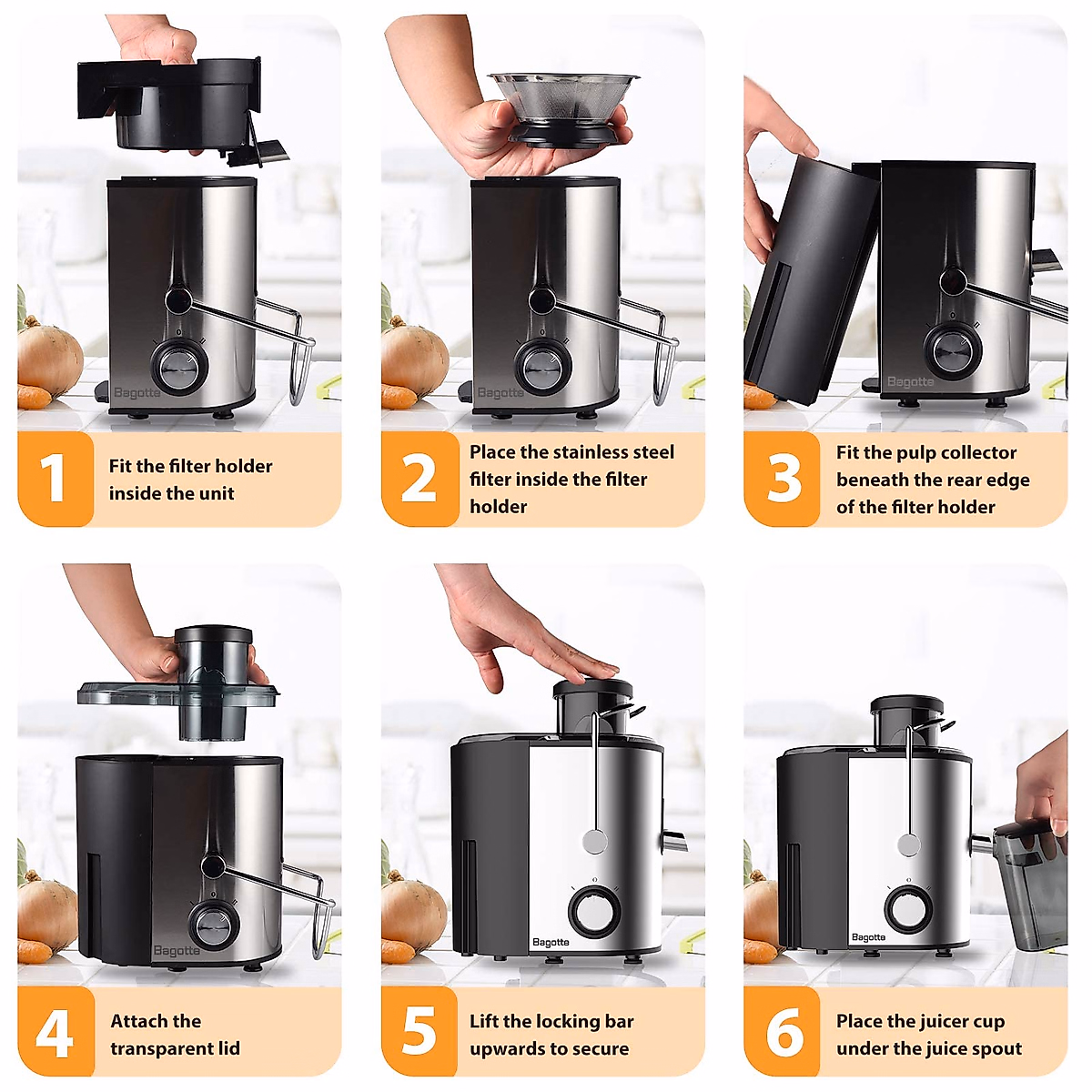 Bagotte

1 Fit the filter holder inside the unit

Bagotte

2 Place the stainless steel filter inside the filter holder

Bagotte

3 Fit the pulp collector beneath the rear edge of the filter holder

Bagotte

4 Attach the transparent lid

Bagotte

5 Lift the locking bar upwards to secure

Bagotte

6 Place the juicer cup under the juice spout