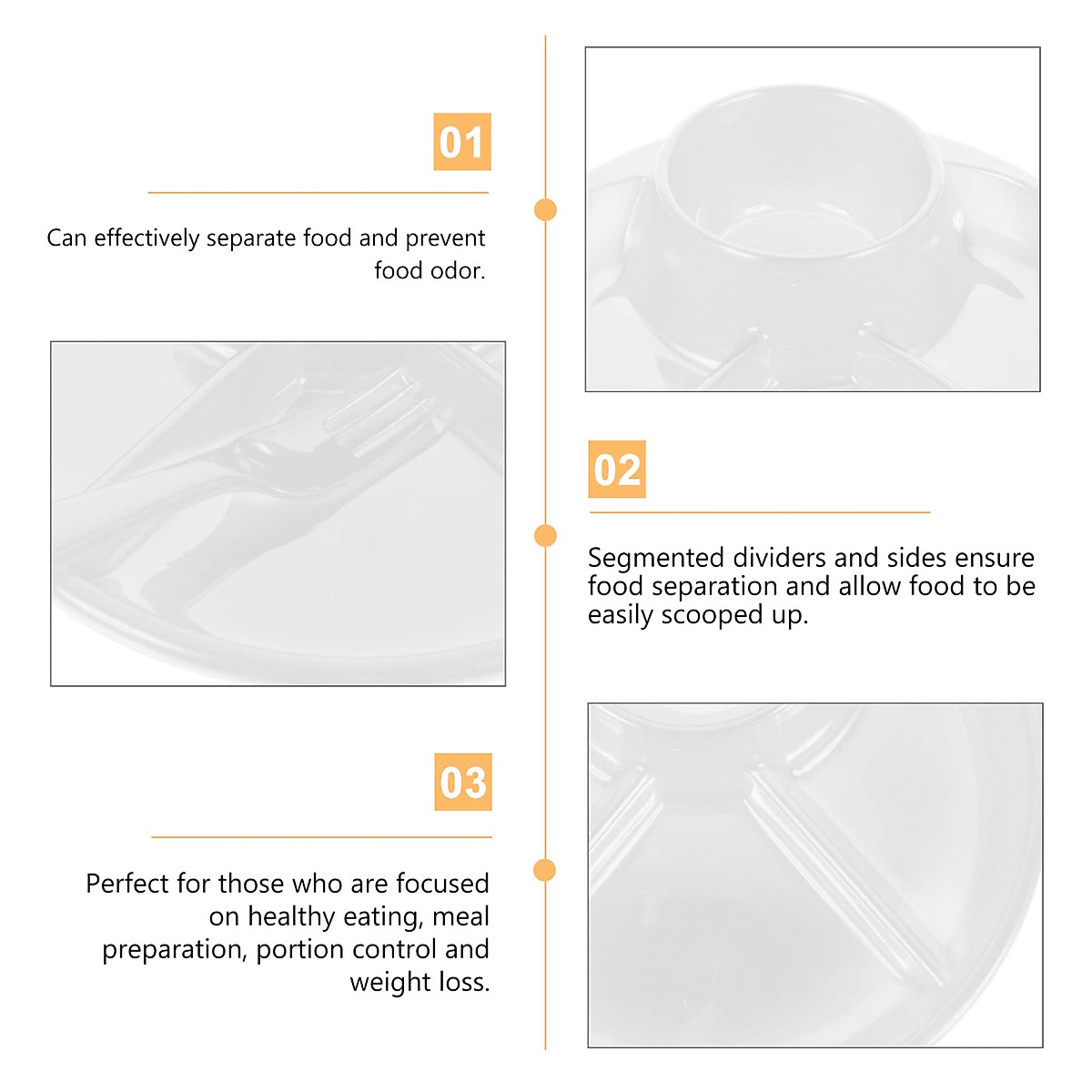 01

Can effectively separate food and prevent food odor.

02

Segmented dividers and sides ensure food separation and allow food to be easily scooped up.

03

Perfect for those who are focused on healthy eating, meal preparation, portion control and weight loss.