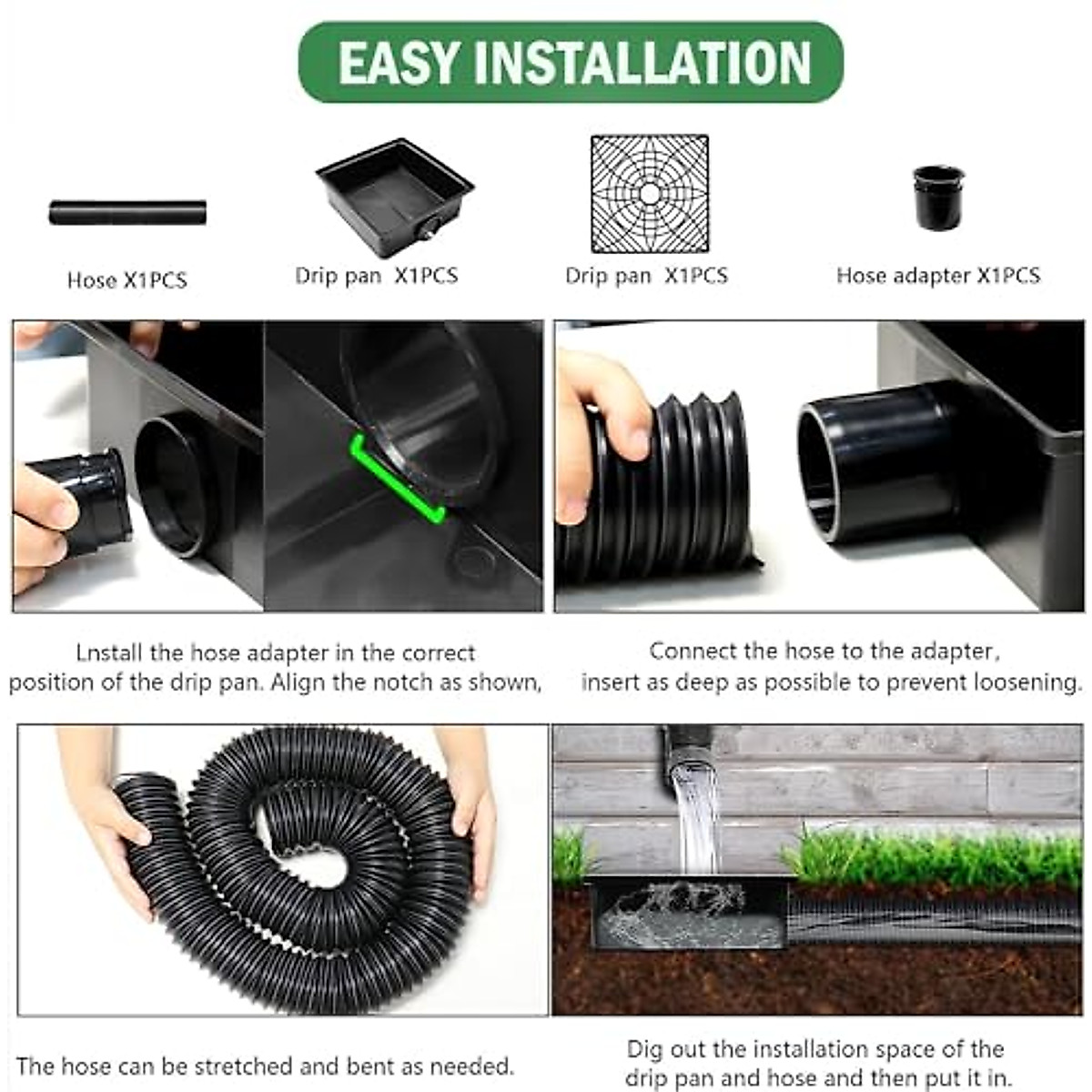 EASY INSTALLATION

Hose X1PCS

Drip pan X1PCS

Drip pan X1PCS

Hose adapter X1PCS

Lnstall the hose adapter in the correct position of the drip pan. Align the notch as shown,

Connect the hose to the adapter, insert as deep as possible to prevent loosening.

The hose can be stretched and bent as needed.

Dig out the installation space of the drip pan and hose and then put it in.