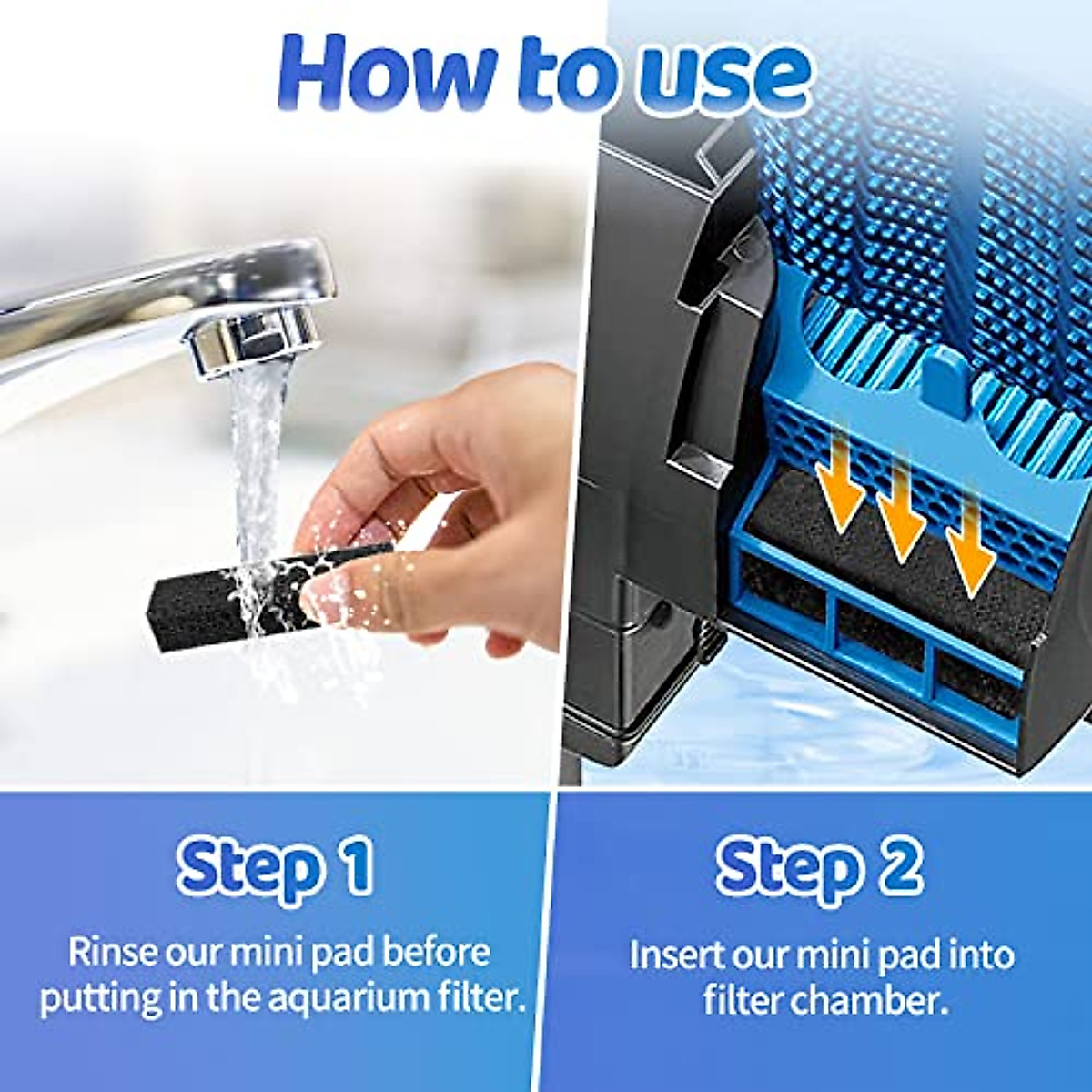 How to use

Step 1

Rinse our mini pad before putting in the aquarium filter.

Step 2

Insert our mini pad into filter chamber.