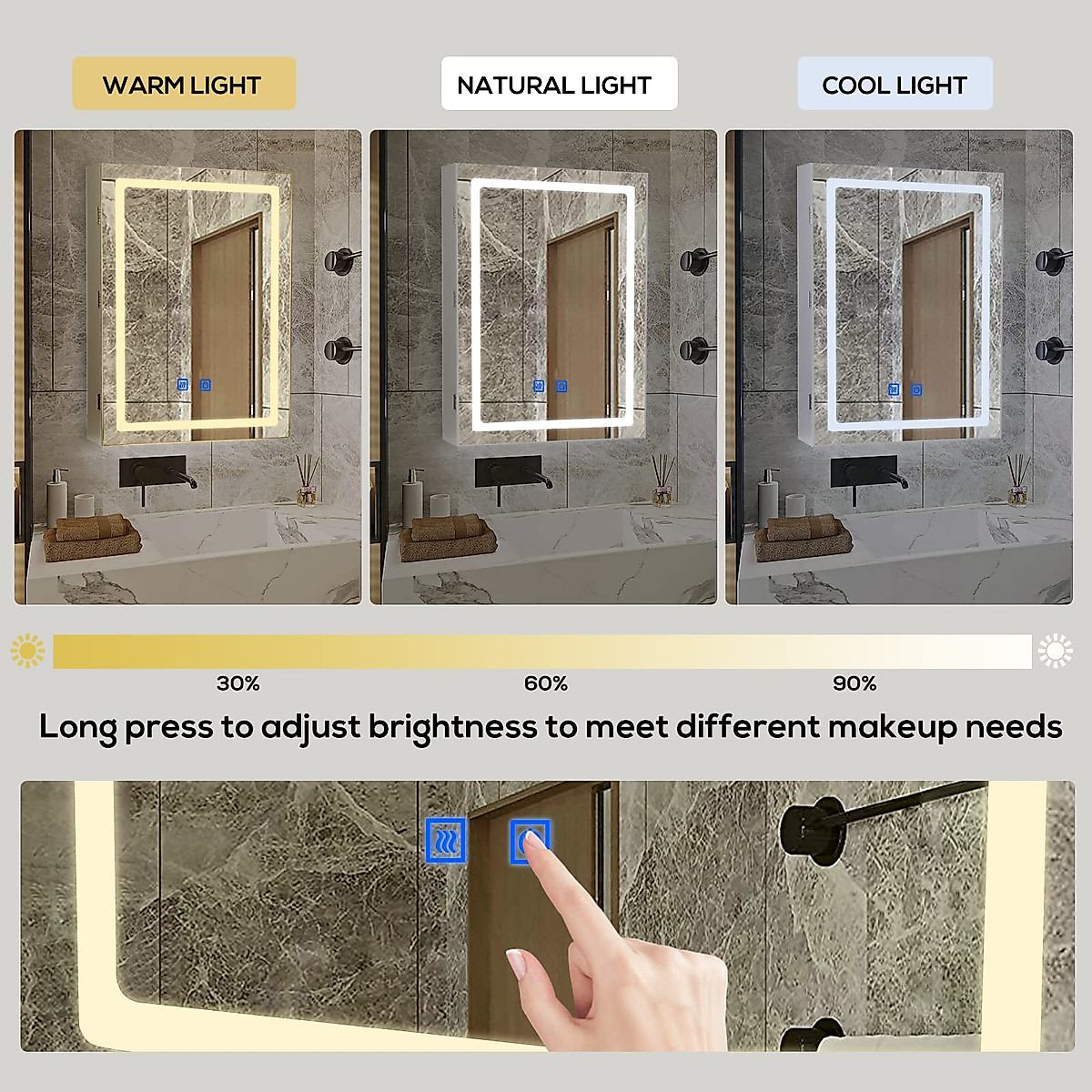 WARM LIGHT

NATURAL LIGHT

COOL LIGHT

30%

60%

90%

Long press to adjust brightness to meet different makeup needs