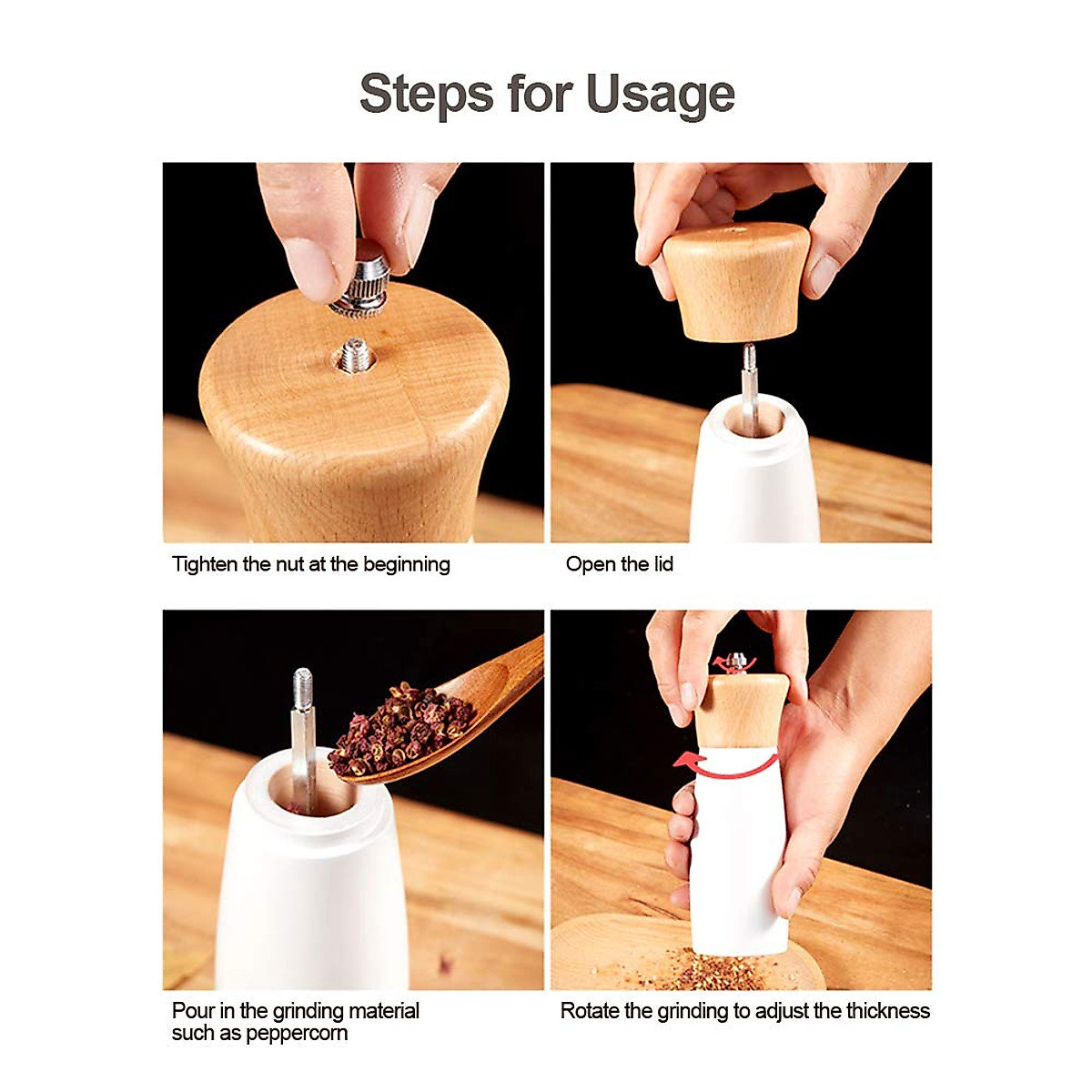 Steps for Usage

Tighten the nut at the beginning

Open the lid

Pour in the grinding material such as peppercorn

Rotate the grinding to adjust the thickness