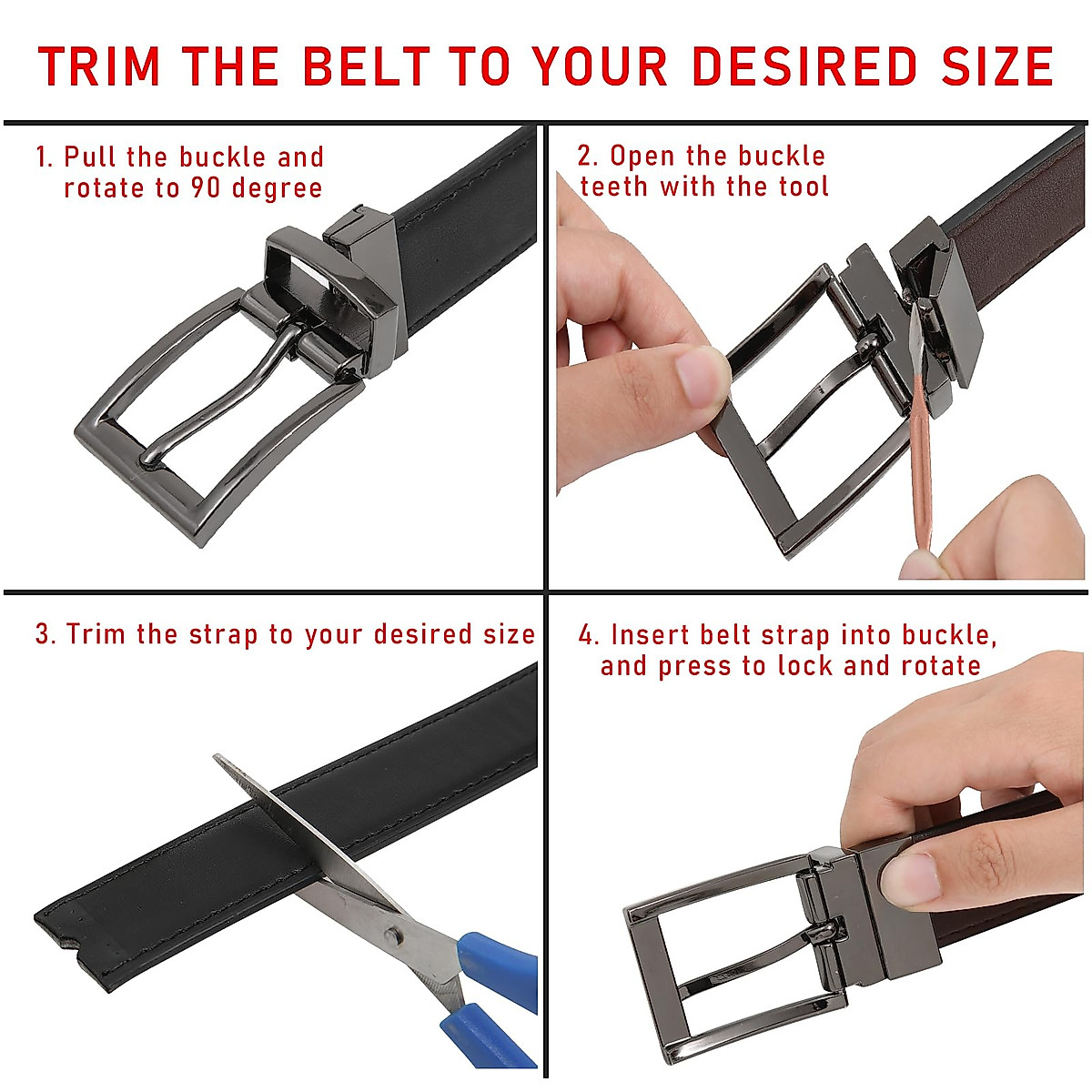 TRIM THE BELT TO YOUR DESIRED SIZE

1. Pull the buckle and rotate to 90 degree

2. Open the buckle teeth with the tool

3. Trim the strap to your desired size

4. Insert belt strap into buckle, and press to lock and rotate