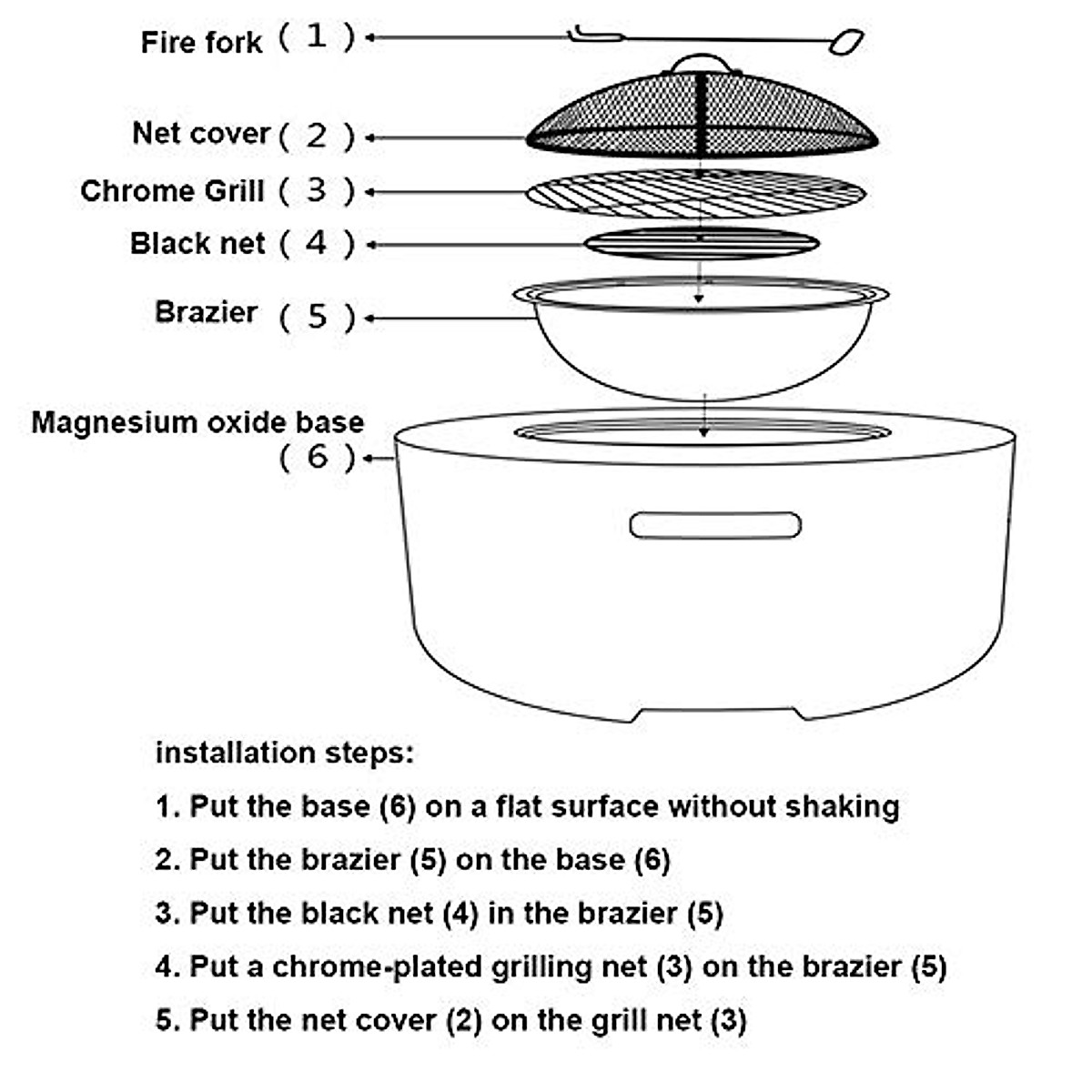 Fire fork ( 1 )

Net cover ( 2 )

Chrome Grill ( 3 )

Black net ( 4 )

Brazier ( 5 )

Magnesium oxide base ( 6 )

installation steps:

1. Put the base (6) on a flat surface without shaking

2. Put the brazier (5) on the base (6)

3. Put the black net (4) in the brazier (5)

4. Put a chrome-plated grilling net (3) on the brazier (5)

5. Put the net cover (2) on the grill net (3)