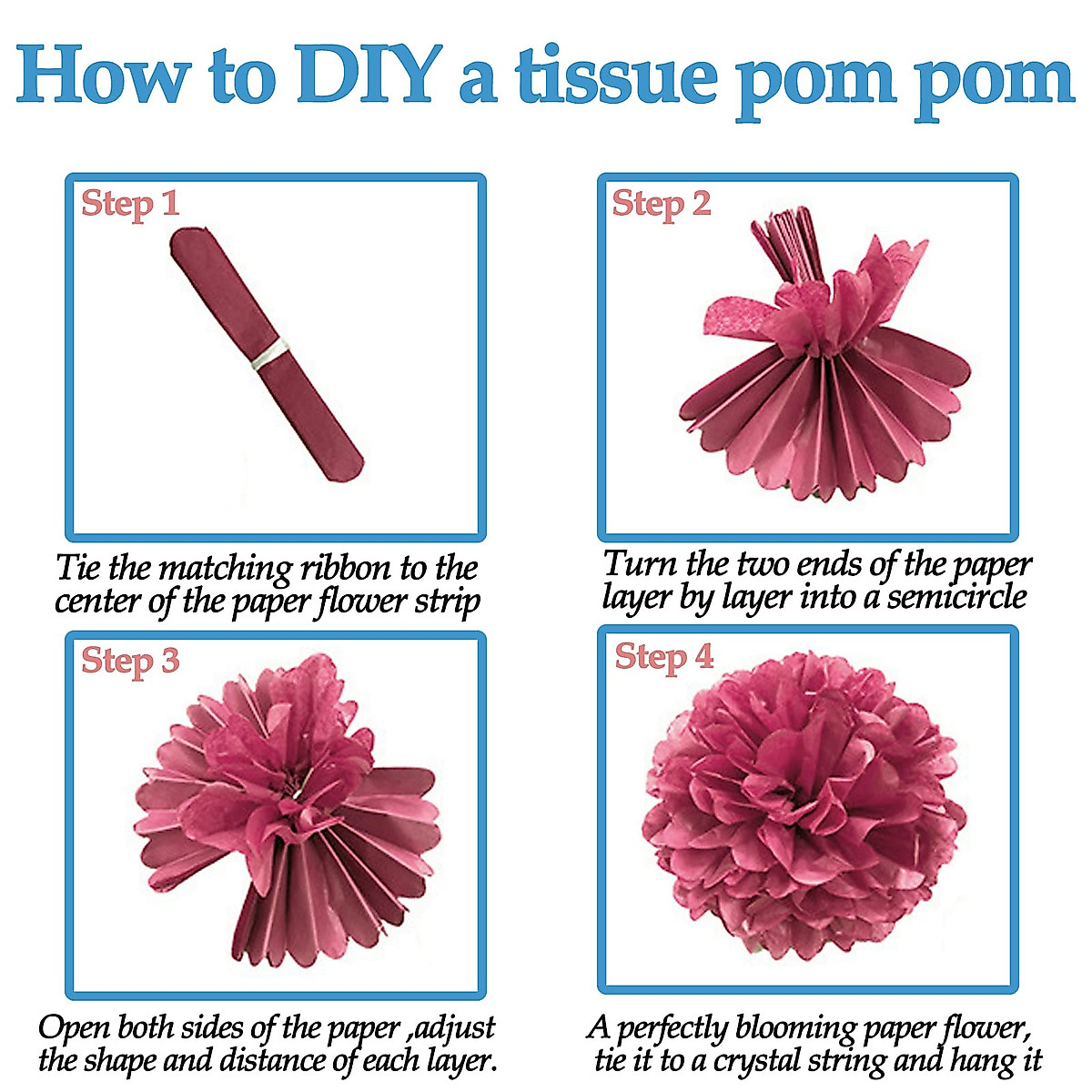 How to DIY a tissue pom pom

Step 1

Tie the matching ribbon to the center of the paper flower strip

Step 2

Turn the two ends of the paper layer by layer into a semicircle

Step 3

Open both sides of the paper ,adjust the shape and distance of each layer.

Step 4

A perfectly blooming paper flower, tie it to a crystal string and hang it