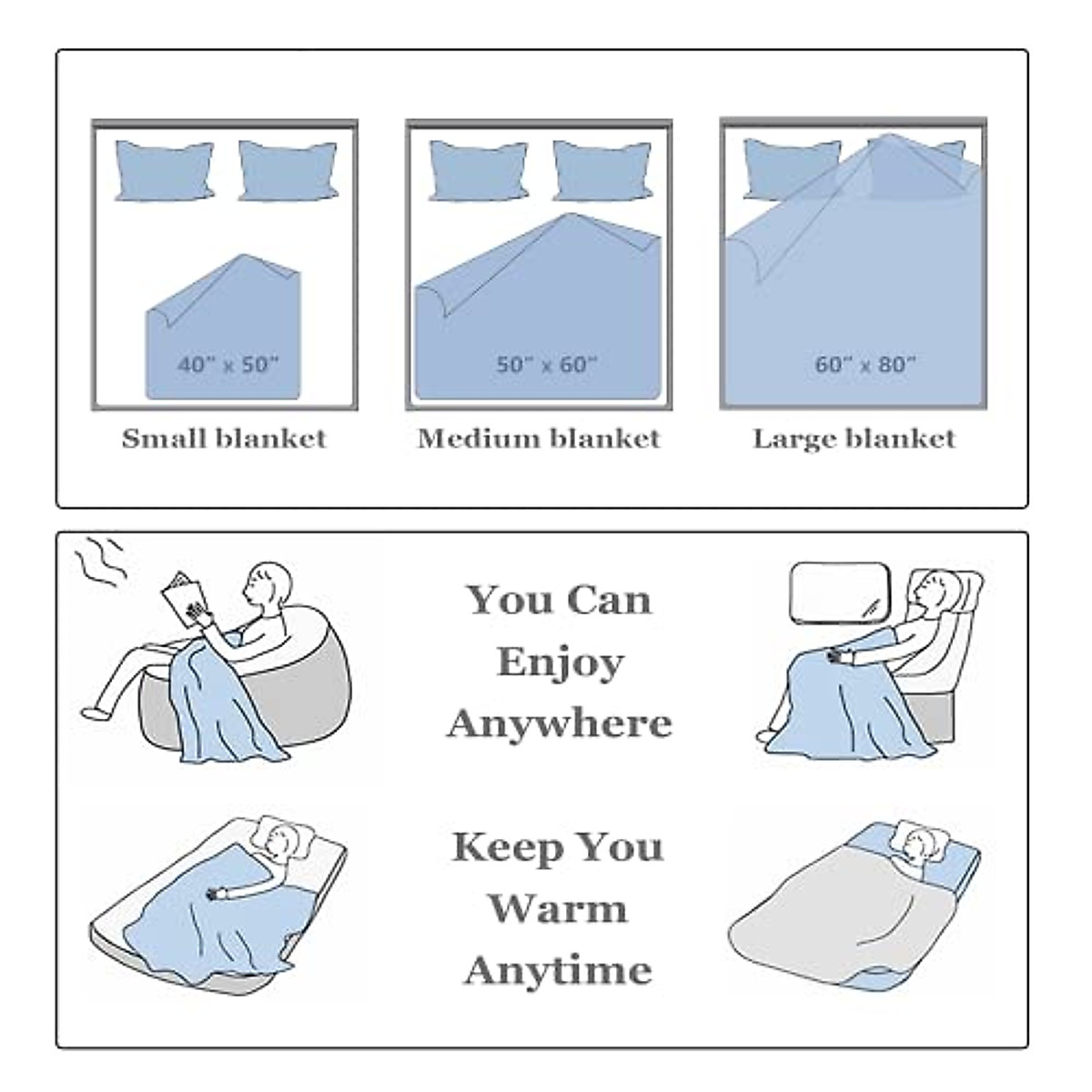 40" x 50"

Small blanket

50" x 60"

Medium blanket

60" x 80"

Large blanket

You Can Enjoy Anywhere

Keep You Warm Anytime