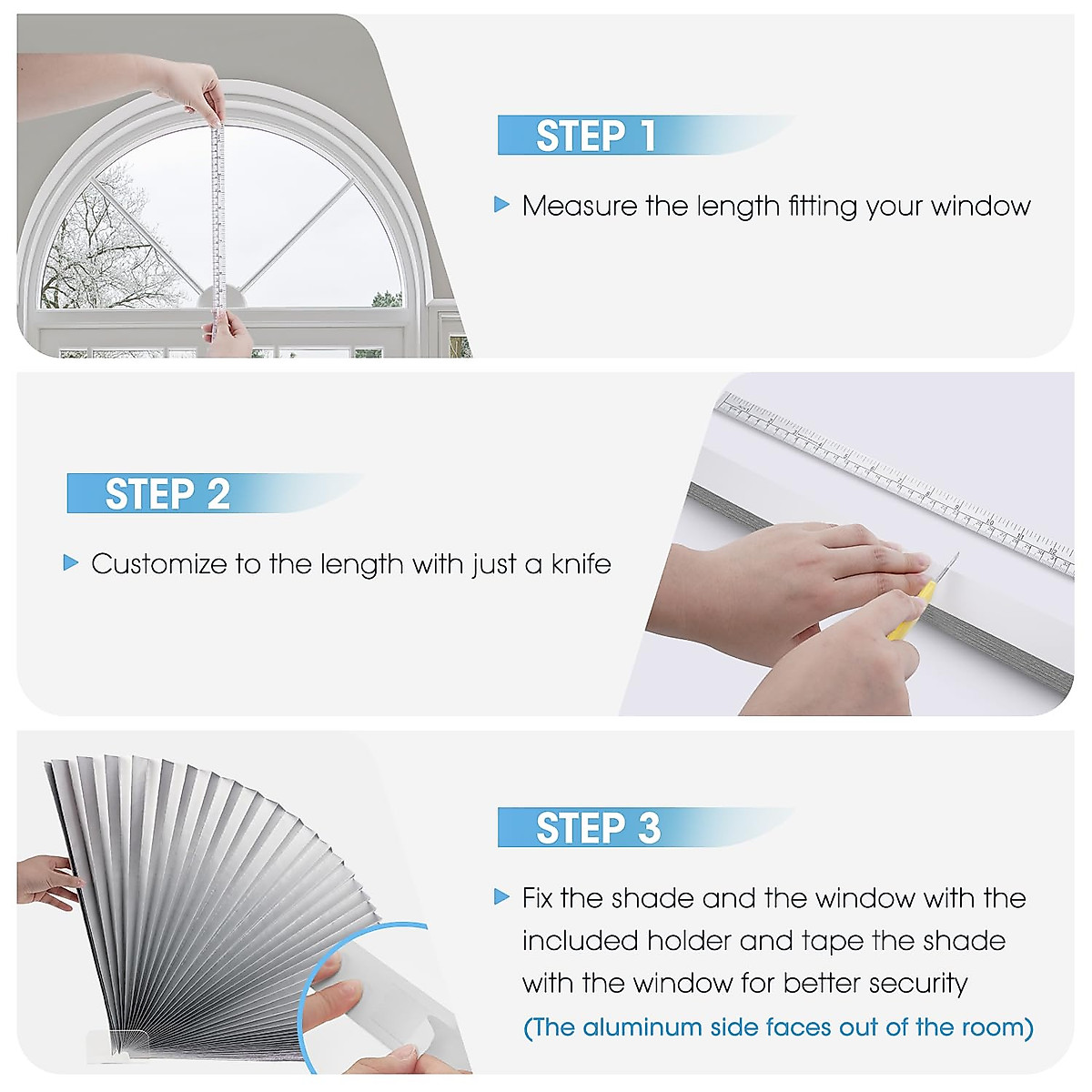 STEP 1

Measure the length fitting your window

STEP 2

Customize to the length with just a knife

STEP 3

Fix the shade and the window with the included holder and tape the shade with the window for better security
(The aluminum side faces out of the room)