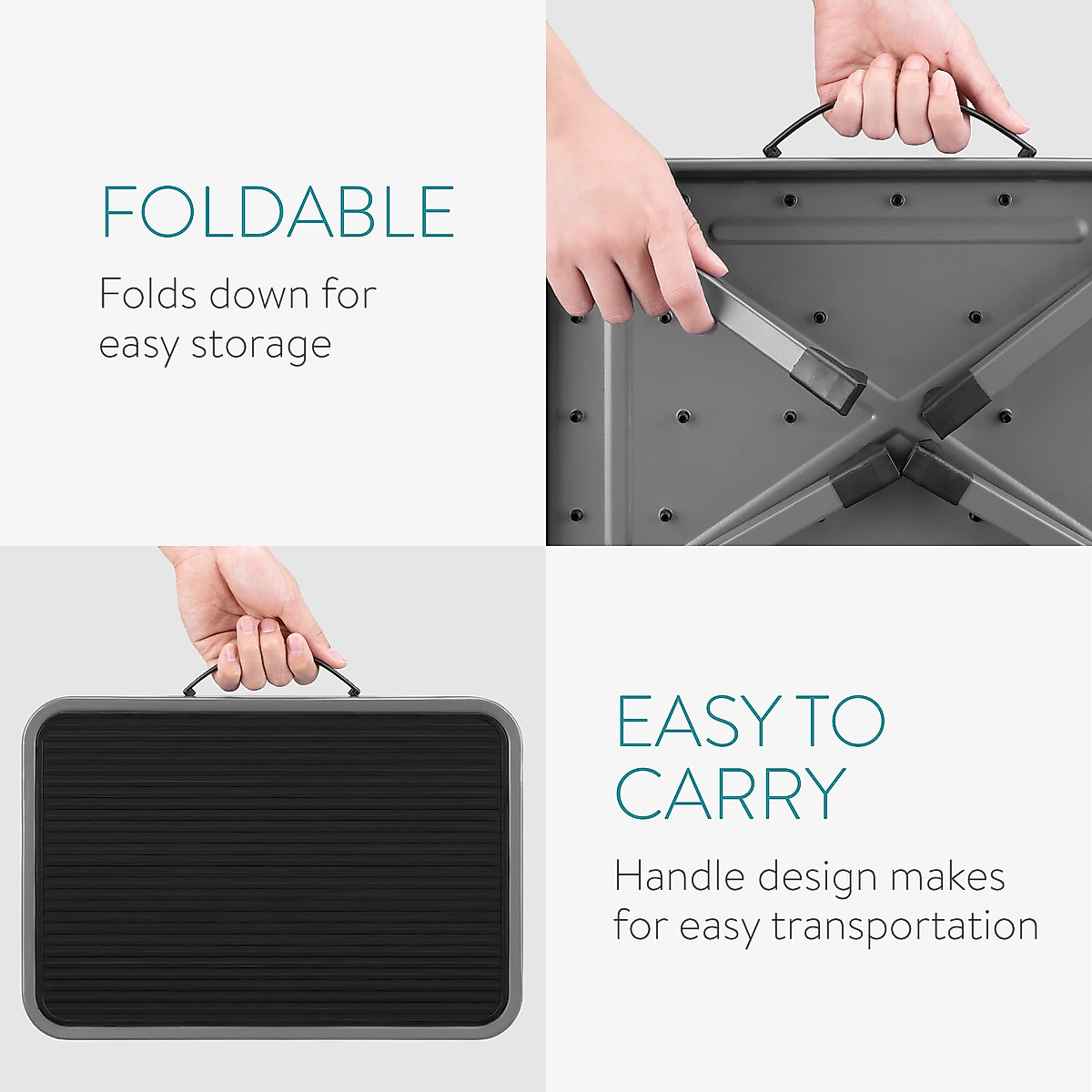 FOLDABLE

Folds down for easy storage

EASY TO CARRY

Handle design makes for easy transportation