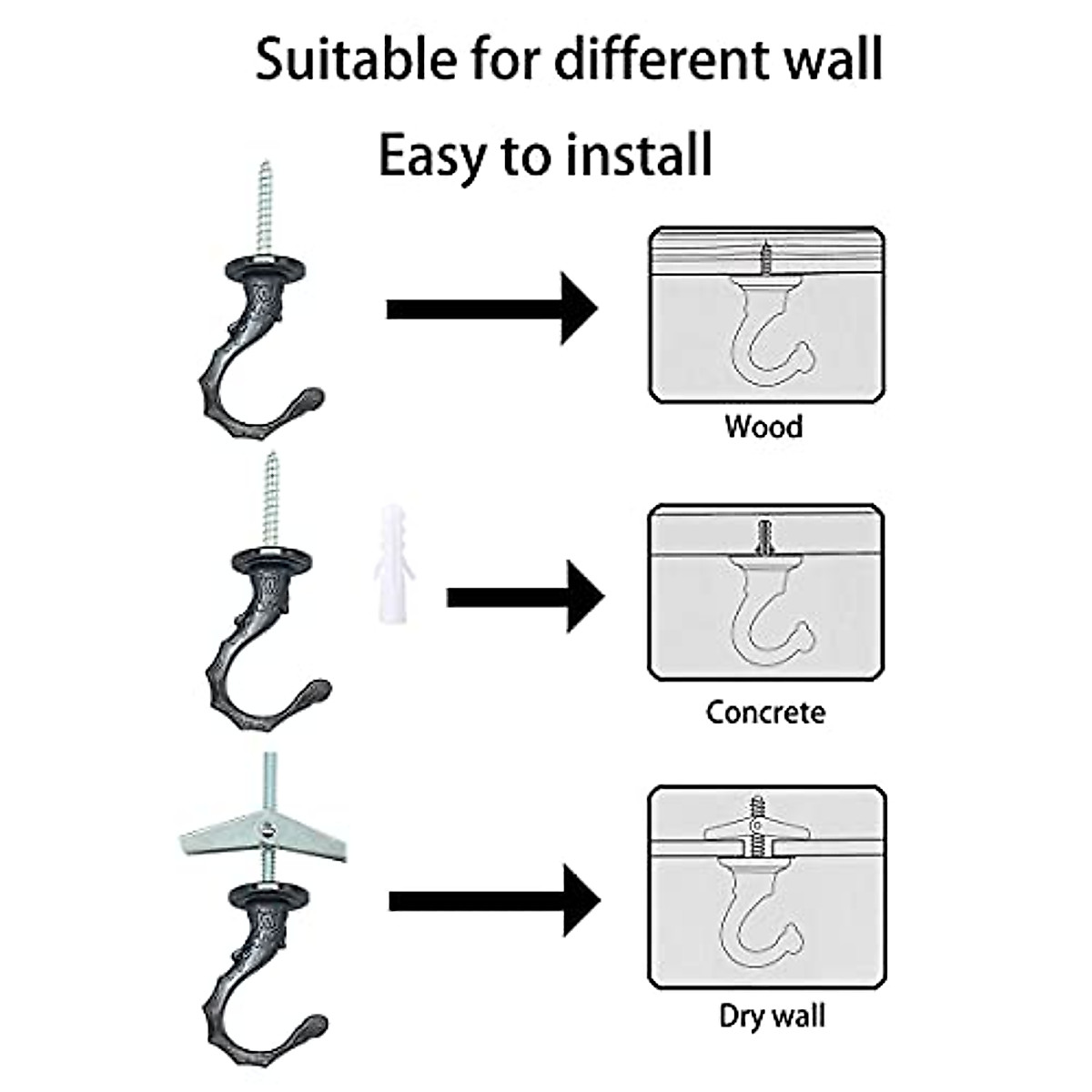 Suitable for different wall

Easy to install

Wood

Concrete

Dry wall