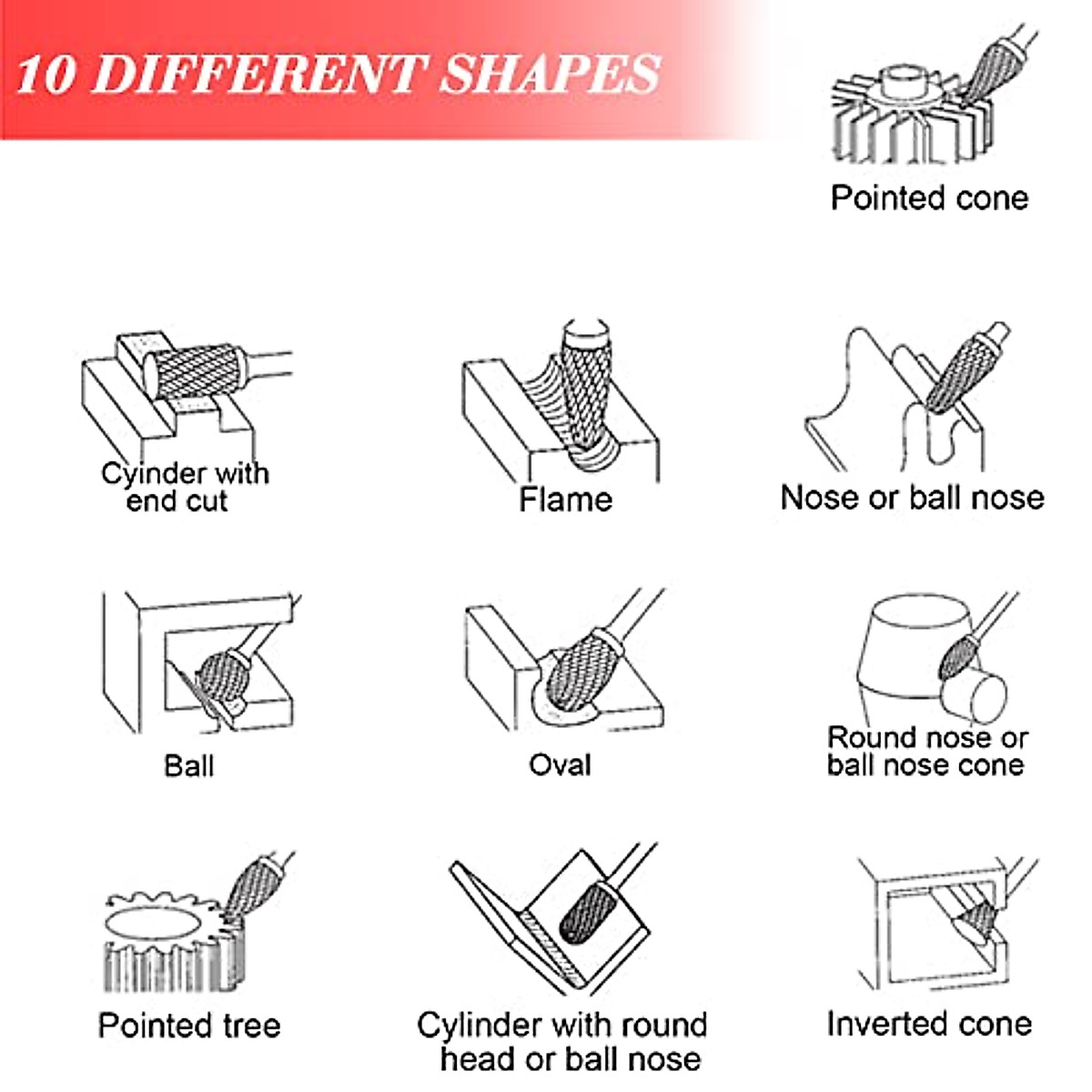 10 DIFFERENT SHAPES

Pointed cone

Cyinder with end cut

Flame

Nose or ball nose

Ball

Oval

Round nose or ball nose cone

Pointed tree

Cylinder with round head or ball nose

Inverted cone