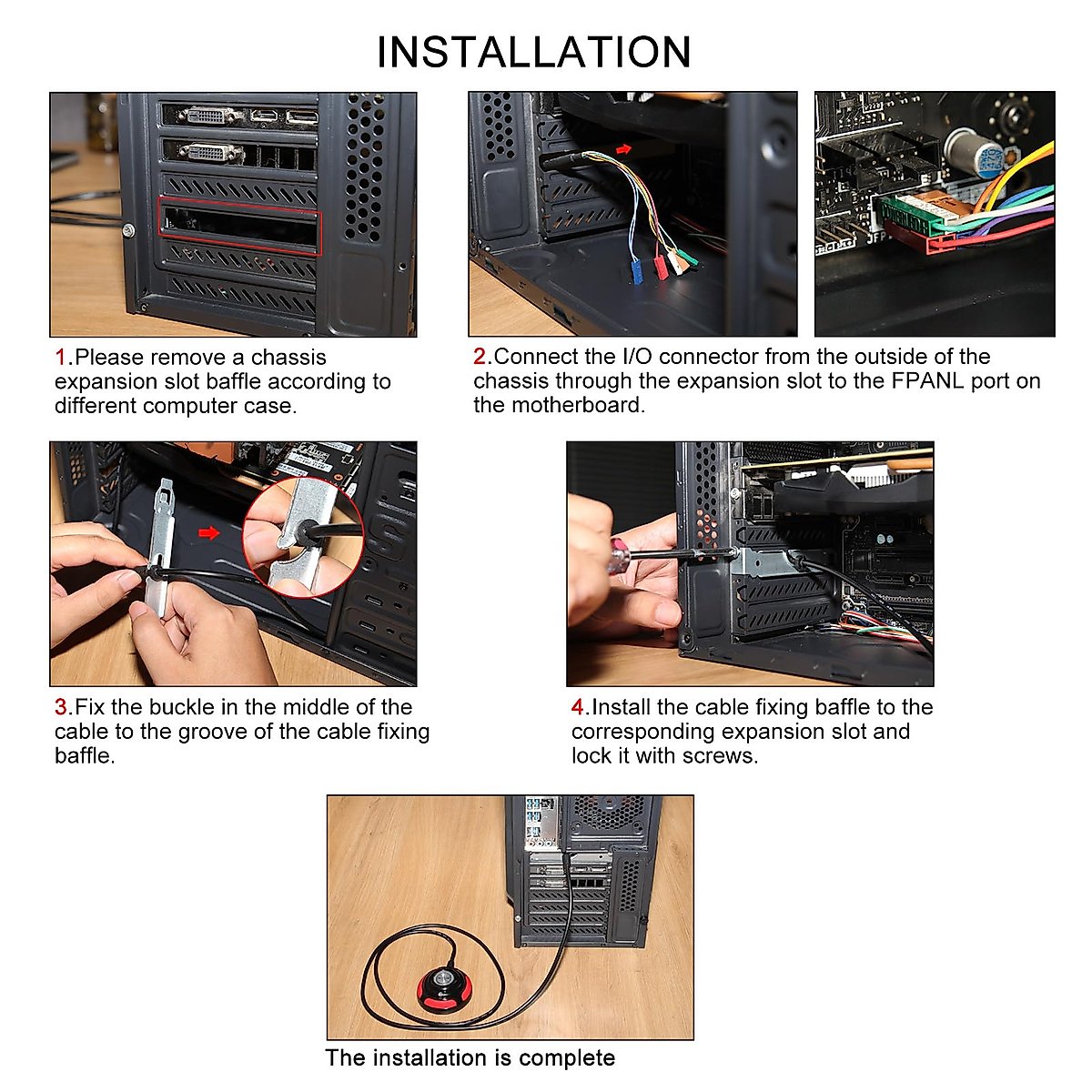 INSTALLATION

1.Please remove a chassis expansion slot baffle according to different computer case.

2.Connect the I/O connector from the outside of the chassis through the expansion slot to the FPANL port on the motherboard.

3.Fix the buckle in the middle of the cable to the groove of the cable fixing baffle.

4.Install the cable fixing baffle to the corresponding expansion slot and lock it with screws.

The installation is complete