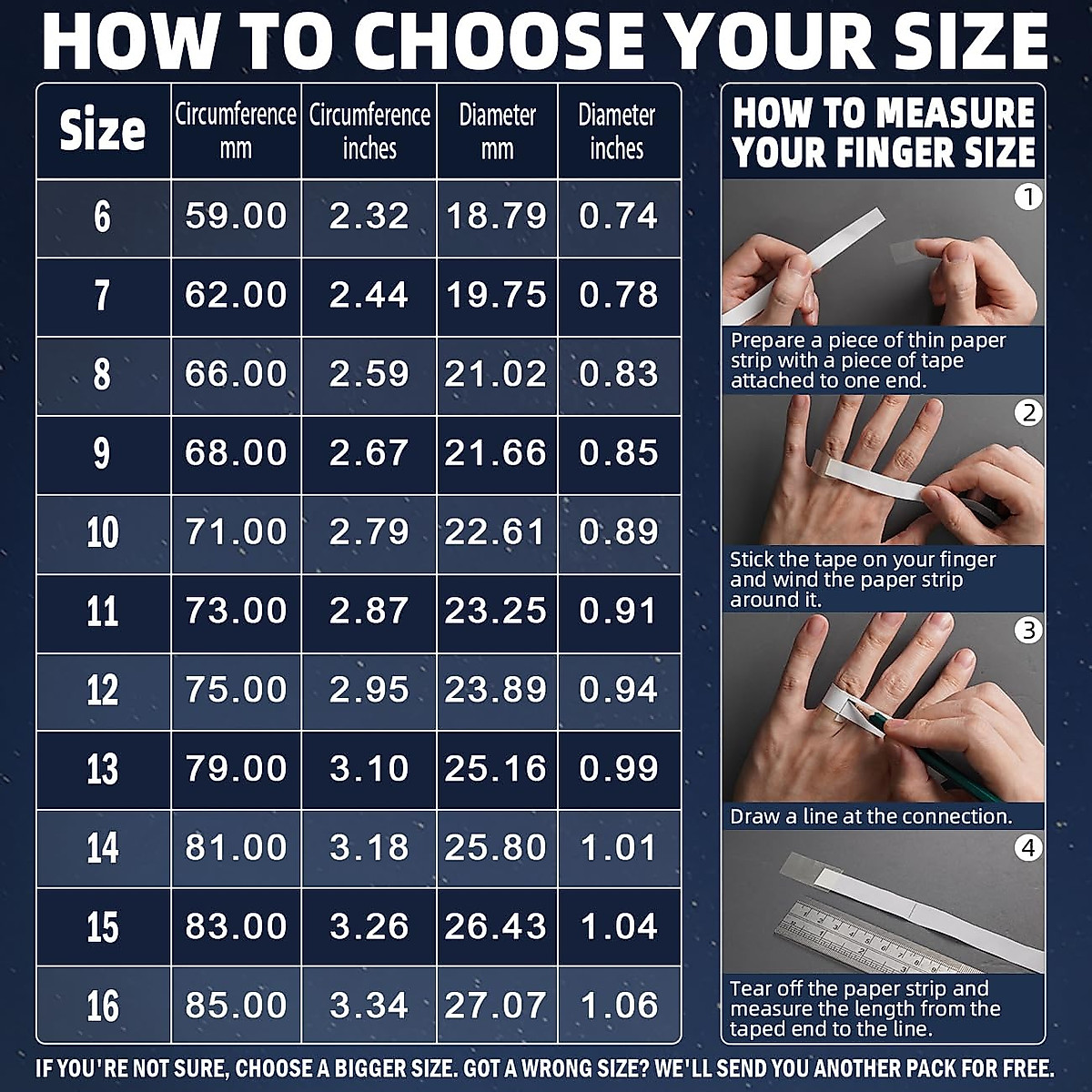 HOW TO CHOOSE YOUR SIZE

| Size | Circumference mm | Circumference inches | Diameter mm | Diameter inches |
|---|---|---|---|---|
| 6 | 59.00 | 2.32 | 18.79 | 0.74 |
| 7 | 62.00 | 2.44 | 19.75 | 0.78 |
| 8 | 66.00 | 2.59 | 21.02 | 0.83 |
| 9 | 68.00 | 2.67 | 21.66 | 0.85 |
| 10 | 71.00 | 2.79 | 22.61 | 0.89 |
| 11 | 73.00 | 2.87 | 23.25 | 0.91 |
| 12 | 75.00 | 2.95 | 23.89 | 0.94 |
| 13 | 79.00 | 3.10 | 25.16 | 0.99 |
| 14 | 81.00 | 3.18 | 25.80 | 1.01 |
| 15 | 83.00 | 3.26 | 26.43 | 1.04 |
| 16 | 85.00 | 3.34 | 27.07 | 1.06 |

HOW TO MEASURE YOUR FINGER SIZE

1
Prepare a piece of thin paper strip with a piece of tape attached to one end.

2
Stick the tape on your finger and wind the paper strip around it.

3
Draw a line at the connection.

4
Tear off the paper strip and measure the length from the taped end to the line.

IF YOU'RE NOT SURE, CHOOSE A BIGGER SIZE. GOT A WRONG SIZE? WE'LL SEND YOU ANOTHER PACK FOR FREE.