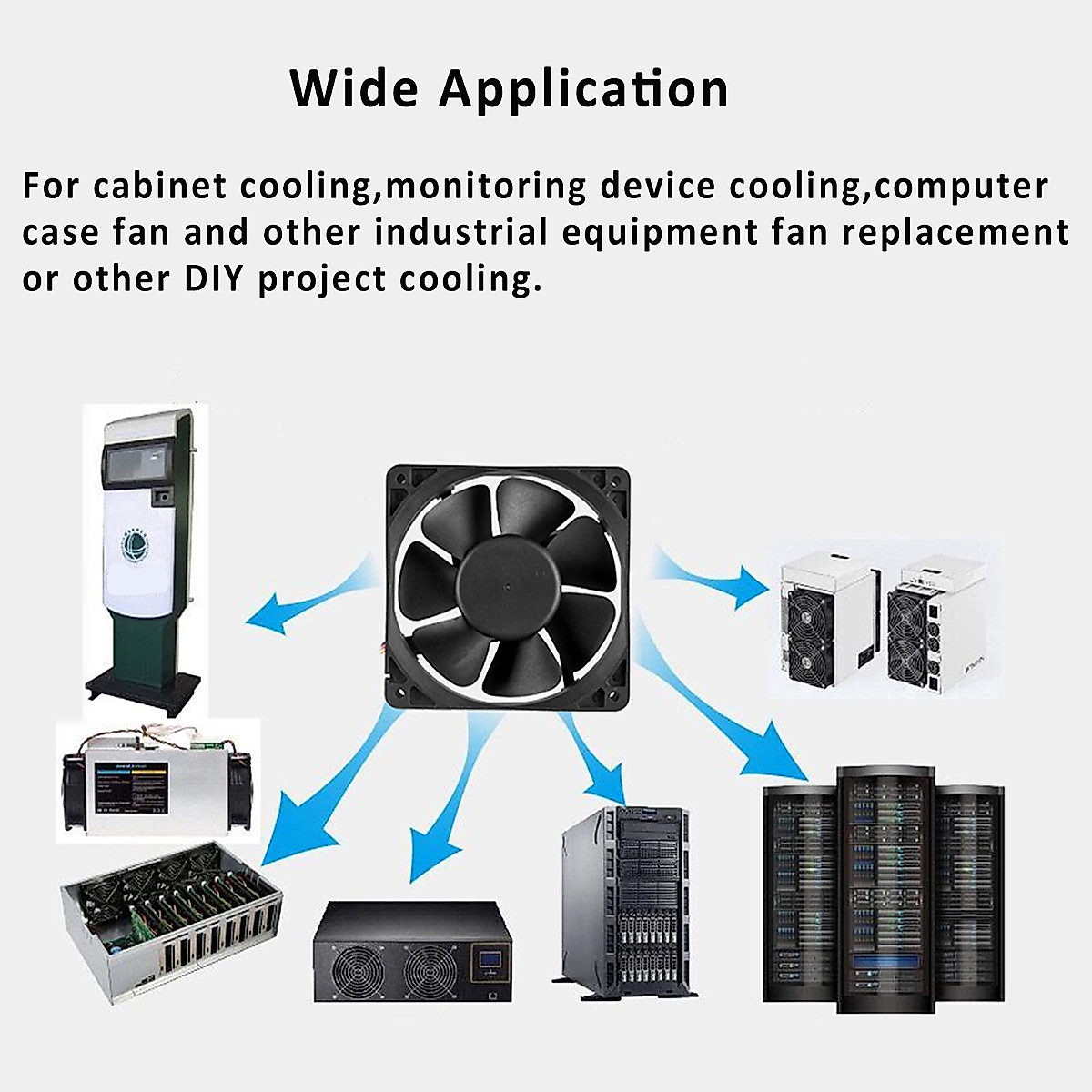 Wide Application

For cabinet cooling,monitoring device cooling,computer case fan and other industrial equipment fan replacement or other DIY project cooling.