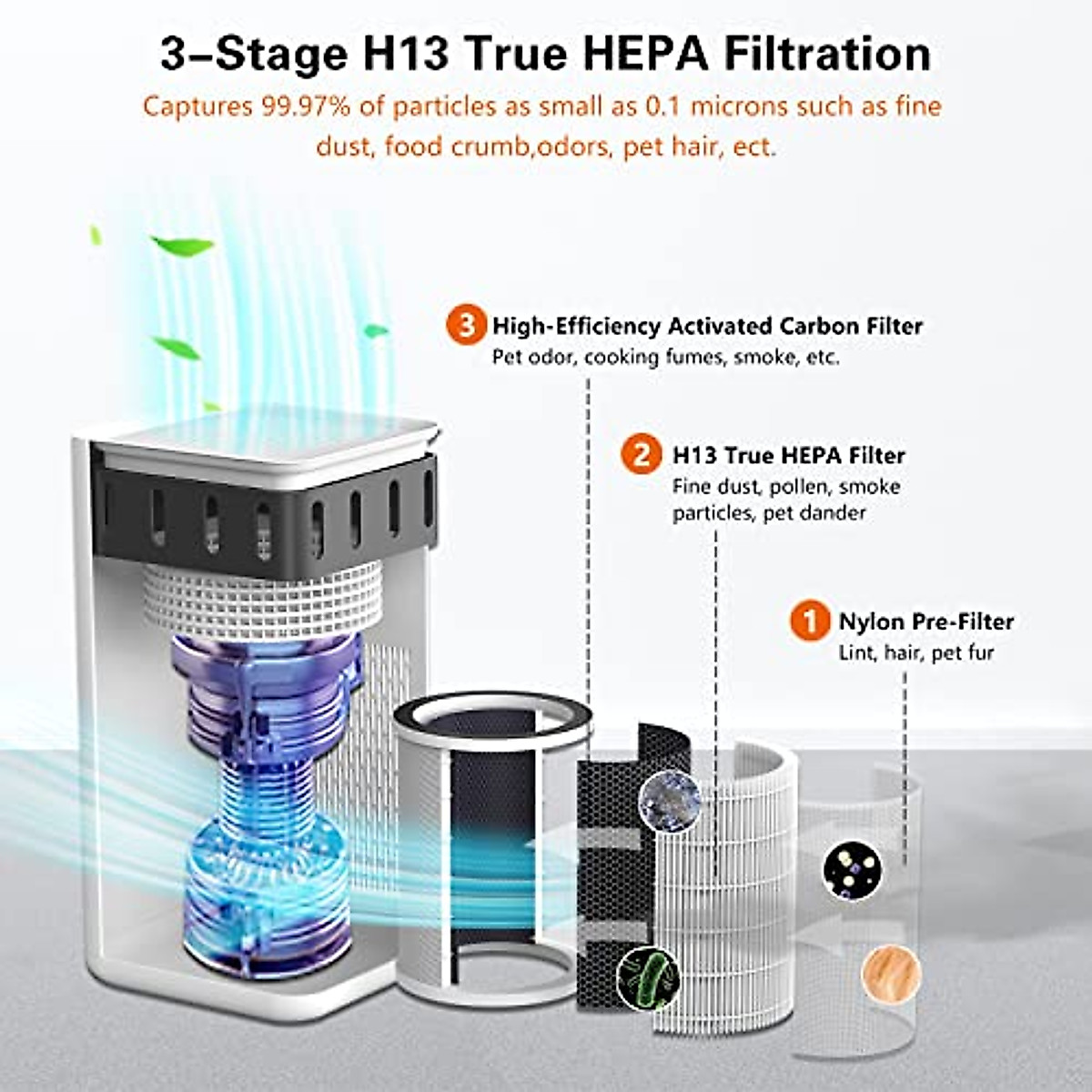 3–Stage H13 True HEPA Filtration

Captures 99.97% of particles as small as 0.1 microns such as fine dust, food crumb,odors, pet hair, ect.

3 High-Efficiency Activated Carbon Filter
Pet odor, cooking fumes, smoke, etc.

2 H13 True HEPA Filter
Fine dust, pollen, smoke particles, pet dander

1 Nylon Pre-Filter
Lint, hair, pet fur