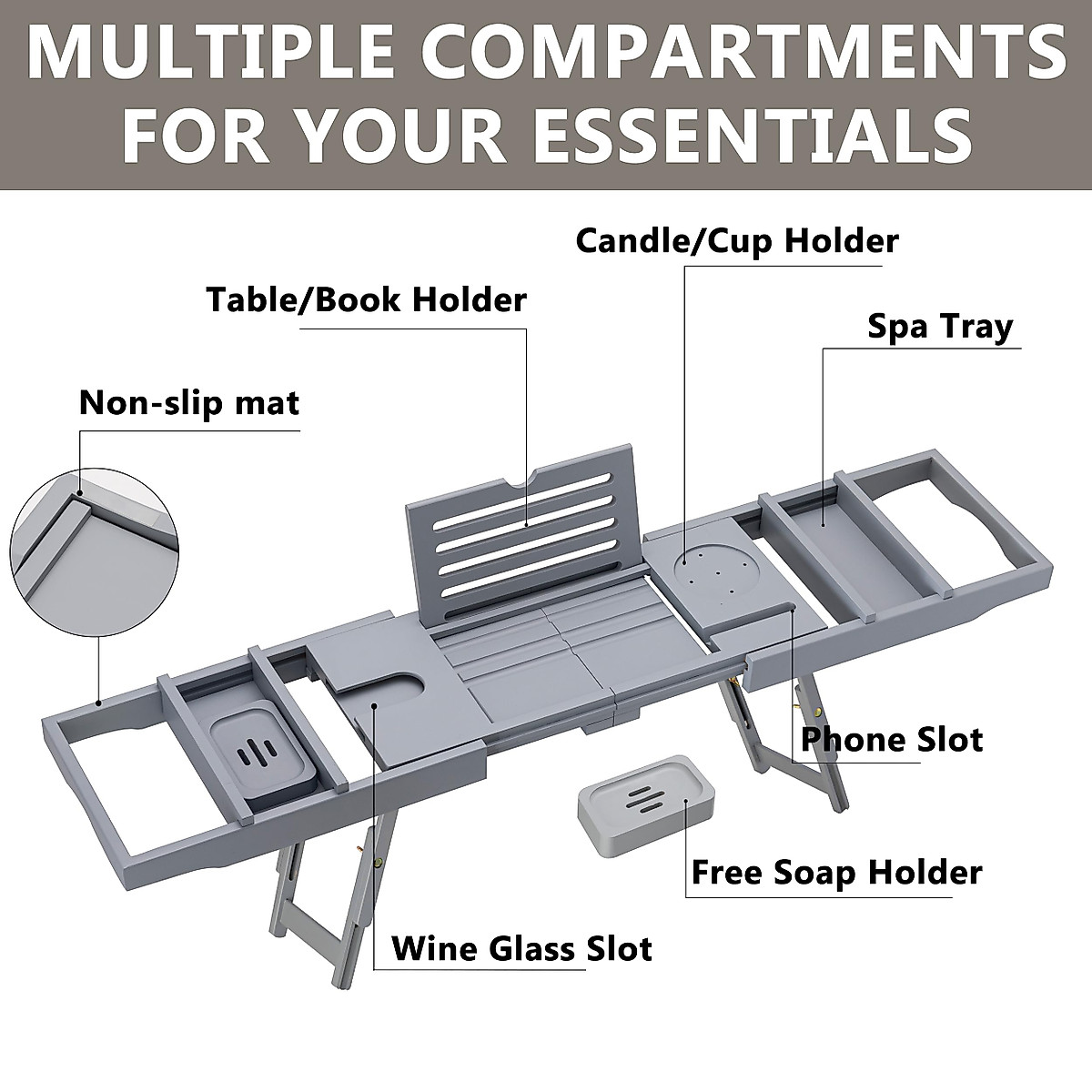 MULTIPLE COMPARTMENTS FOR YOUR ESSENTIALS

Candle/Cup Holder

Table/Book Holder

Spa Tray

Non-slip mat

Phone Slot

Free Soap Holder

Wine Glass Slot